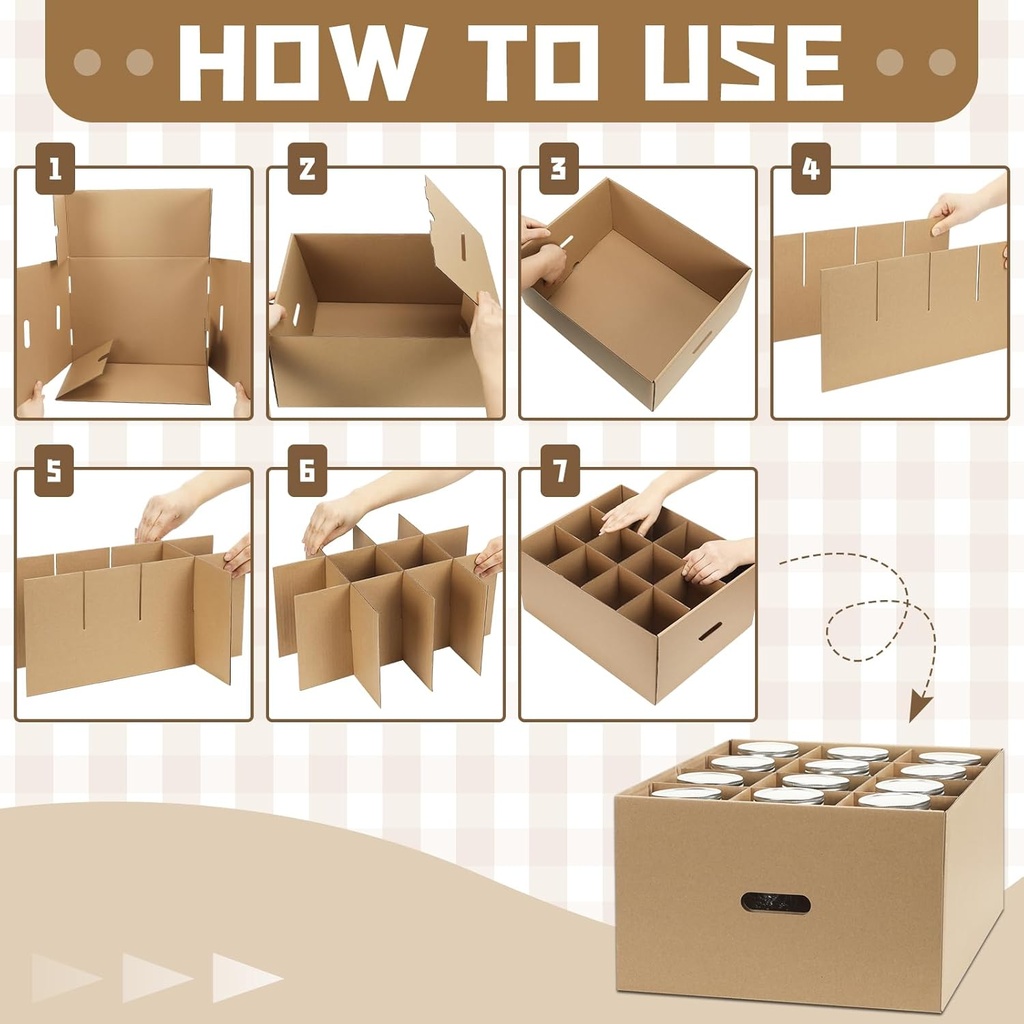 HOW TO USE

1

2

3

4

5

6

7