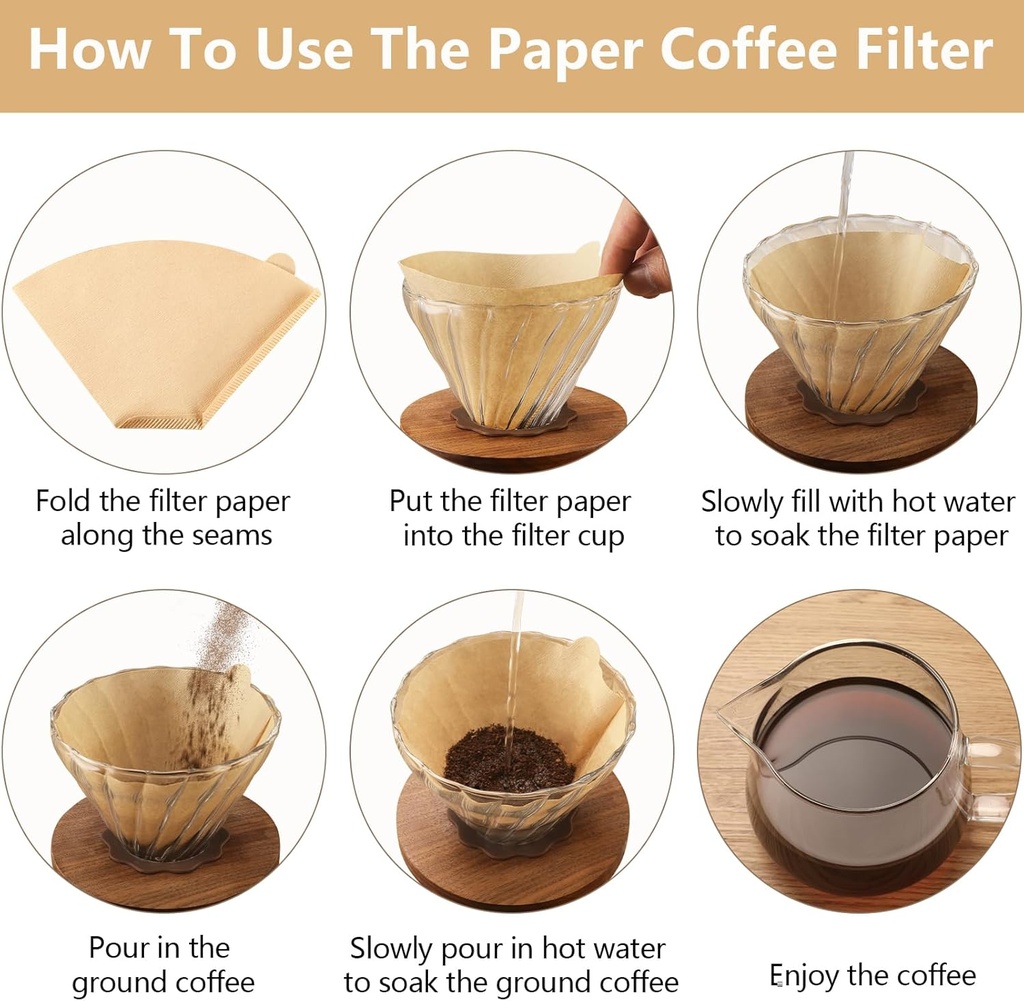 How To Use The Paper Coffee Filter

Fold the filter paper along the seams

Put the filter paper into the filter cup

Slowly fill with hot water to soak the filter paper

Pour in the ground coffee

Slowly pour in hot water to soak the ground coffee

Enjoy the coffee