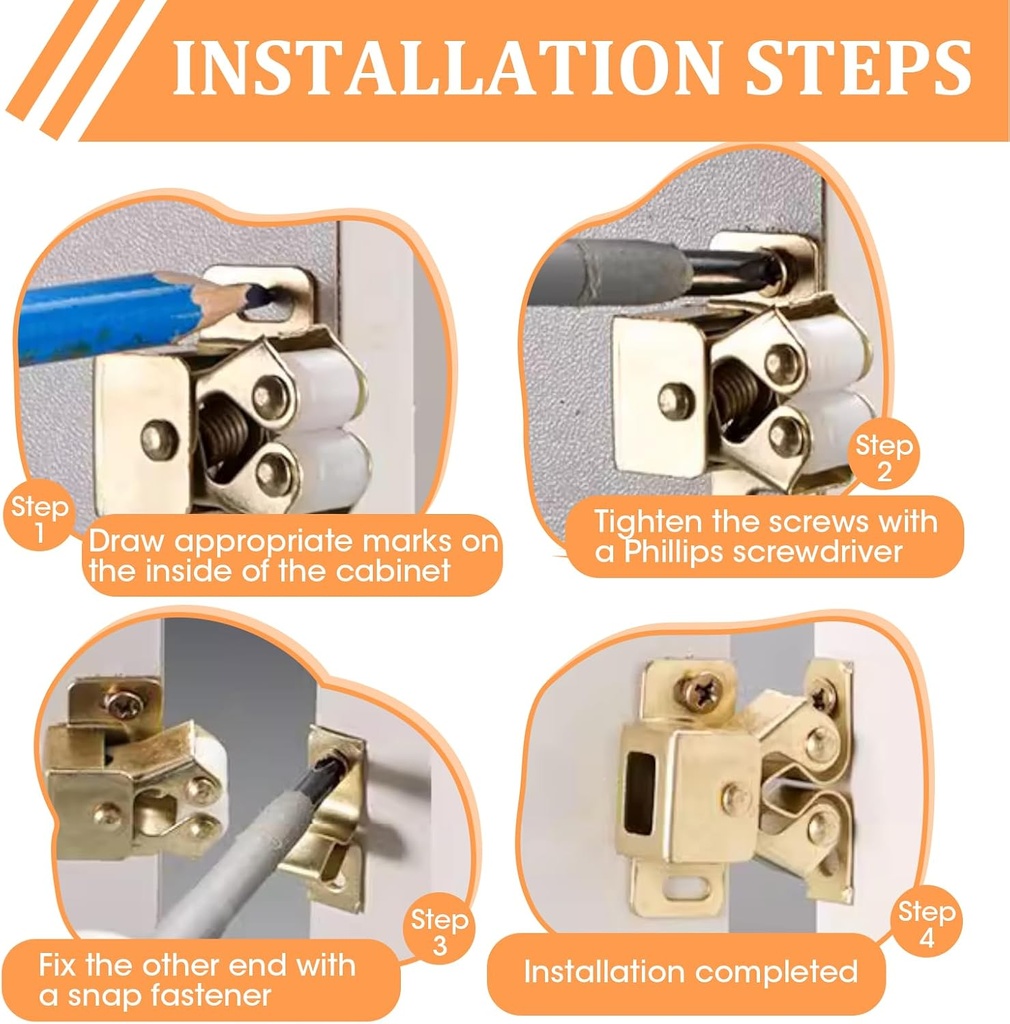 INSTALLATION STEPS

Step 1
Draw appropriate marks on the inside of the cabinet

Step 2
Tighten the screws with a Phillips screwdriver

Step 3
Fix the other end with a snap fastener

Step 4
Installation completed