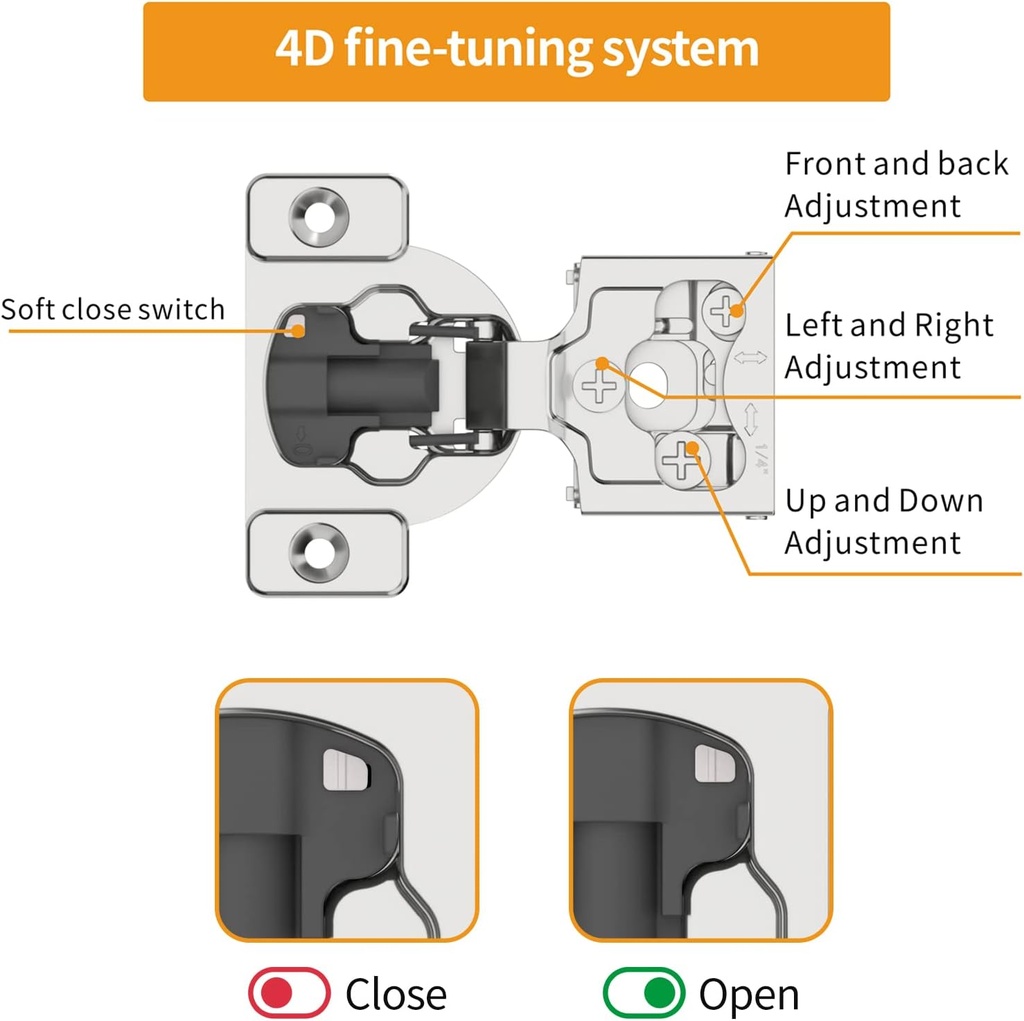 4D fine-tuning system

Soft close switch

Front and back Adjustment

Left and Right Adjustment

Up and Down Adjustment

1/4"

Close

Open