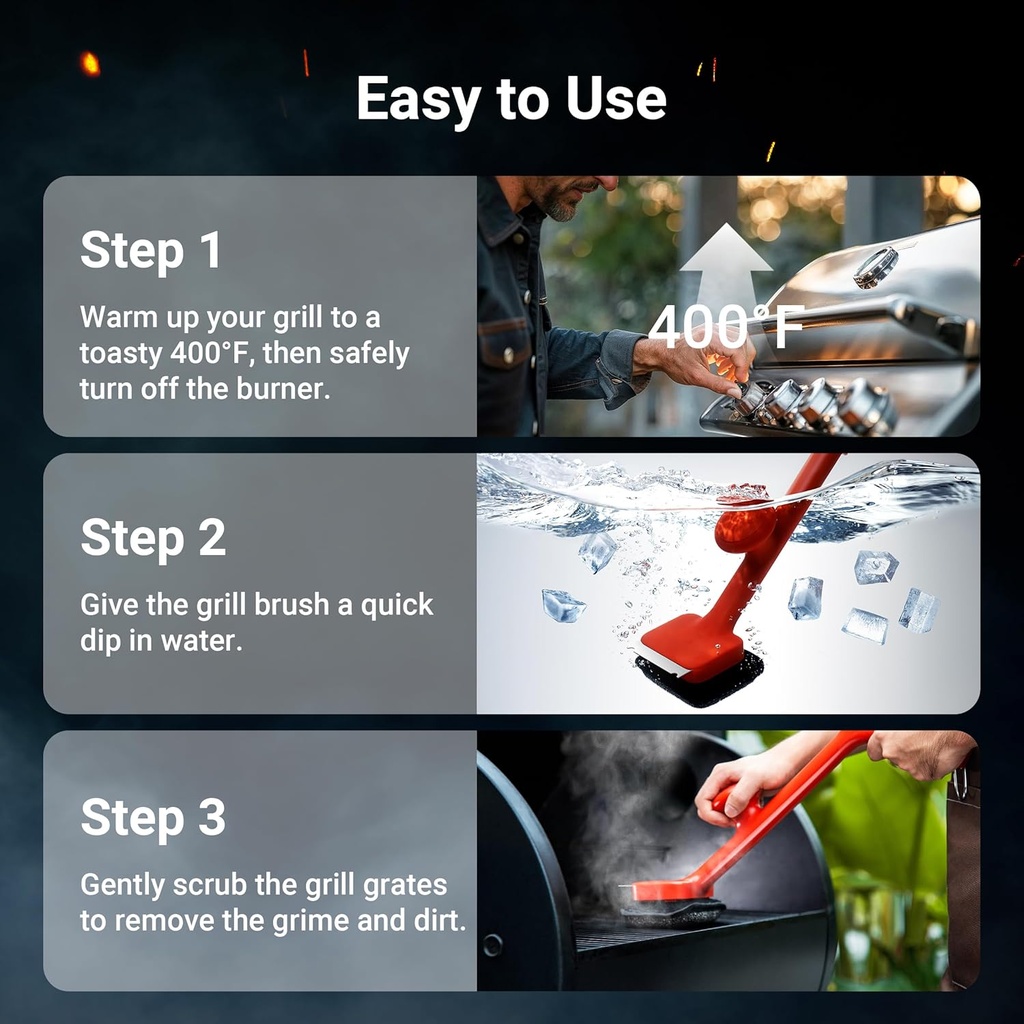 Easy to Use

Step 1

Warm up your grill to a toasty 400°F, then safely turn off the burner.

400°F

Step 2

Give the grill brush a quick dip in water.

Step 3

Gently scrub the grill grates to remove the grime and dirt.