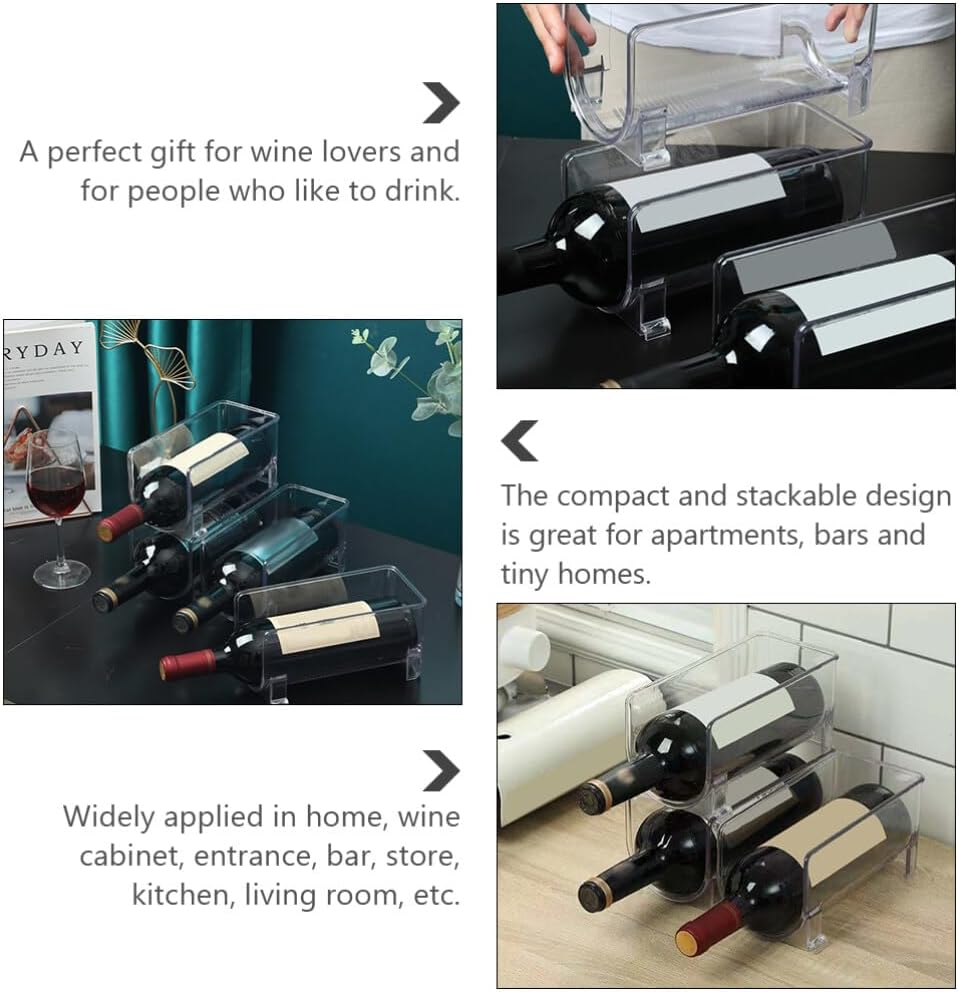 A perfect gift for wine lovers and for people who like to drink.

RYDAY

The compact and stackable design is great for apartments, bars and tiny homes.

Widely applied in home, wine cabinet, entrance, bar, store, kitchen, living room, etc.