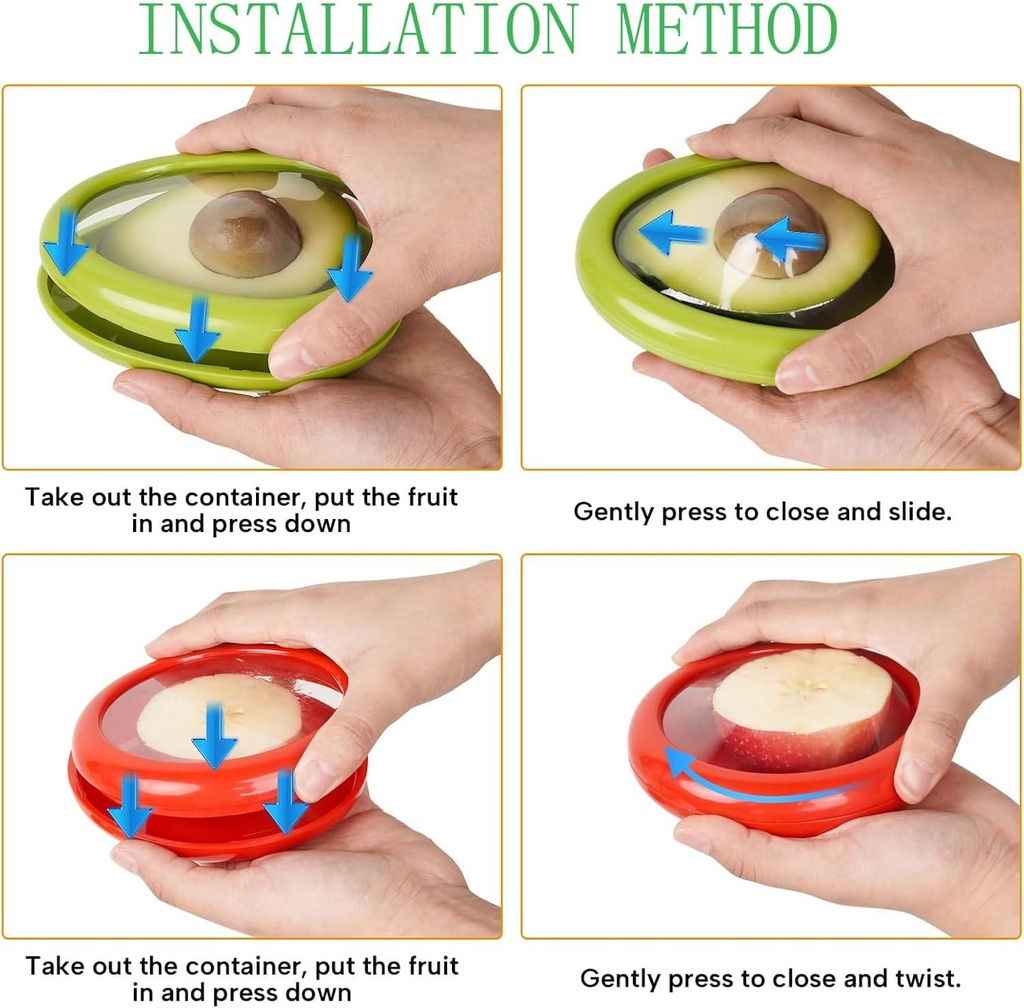 INSTALLATION METHOD

Take out the container, put the fruit in and press down

Gently press to close and slide.

Take out the container, put the fruit in and press down

Gently press to close and twist.