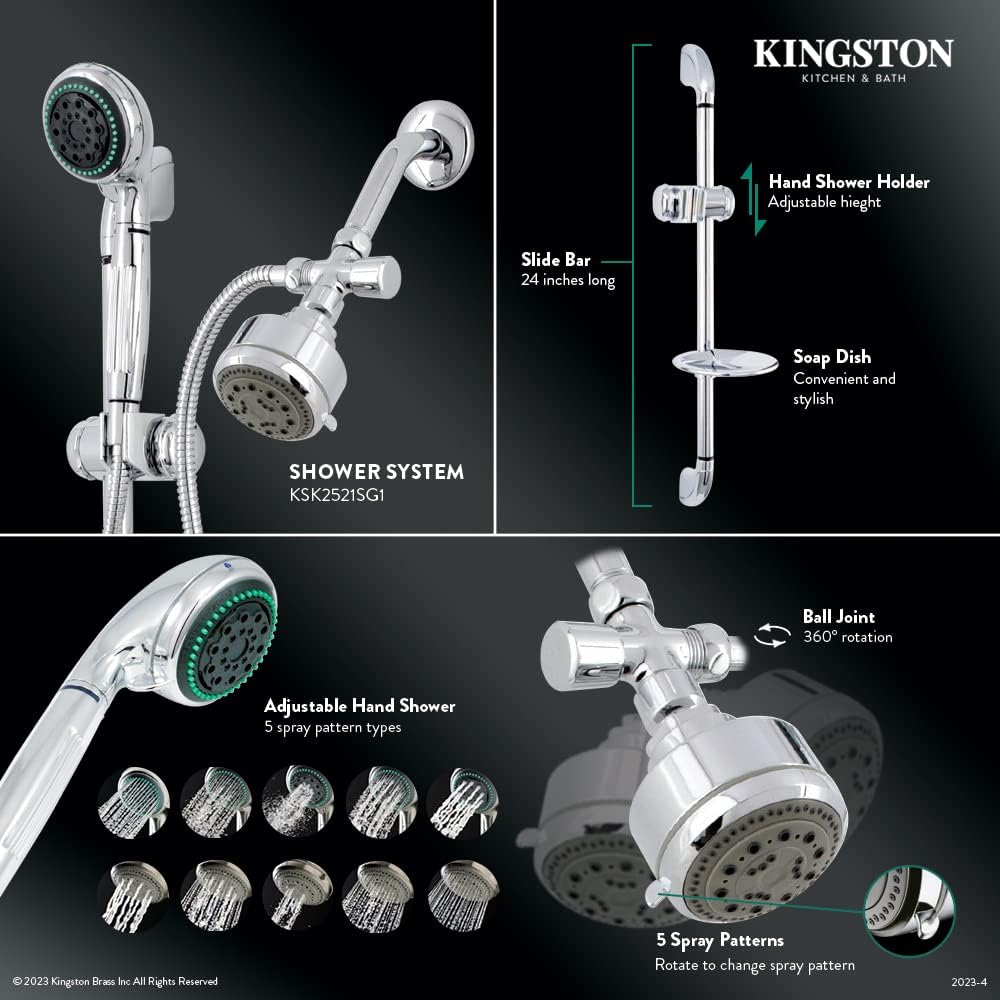 SHOWER SYSTEM
KSK2521SG1

KINGSTON
KITCHEN & BATH

Hand Shower Holder
Adjustable hieght

Slide Bar
24 inches long

Soap Dish
Convenient and stylish

Adjustable Hand Shower
5 spray pattern types

Ball Joint
360° rotation

5 Spray Patterns
Rotate to change spray pattern

© 2023 Kingston Brass Inc All Rights Reserved

2023-4