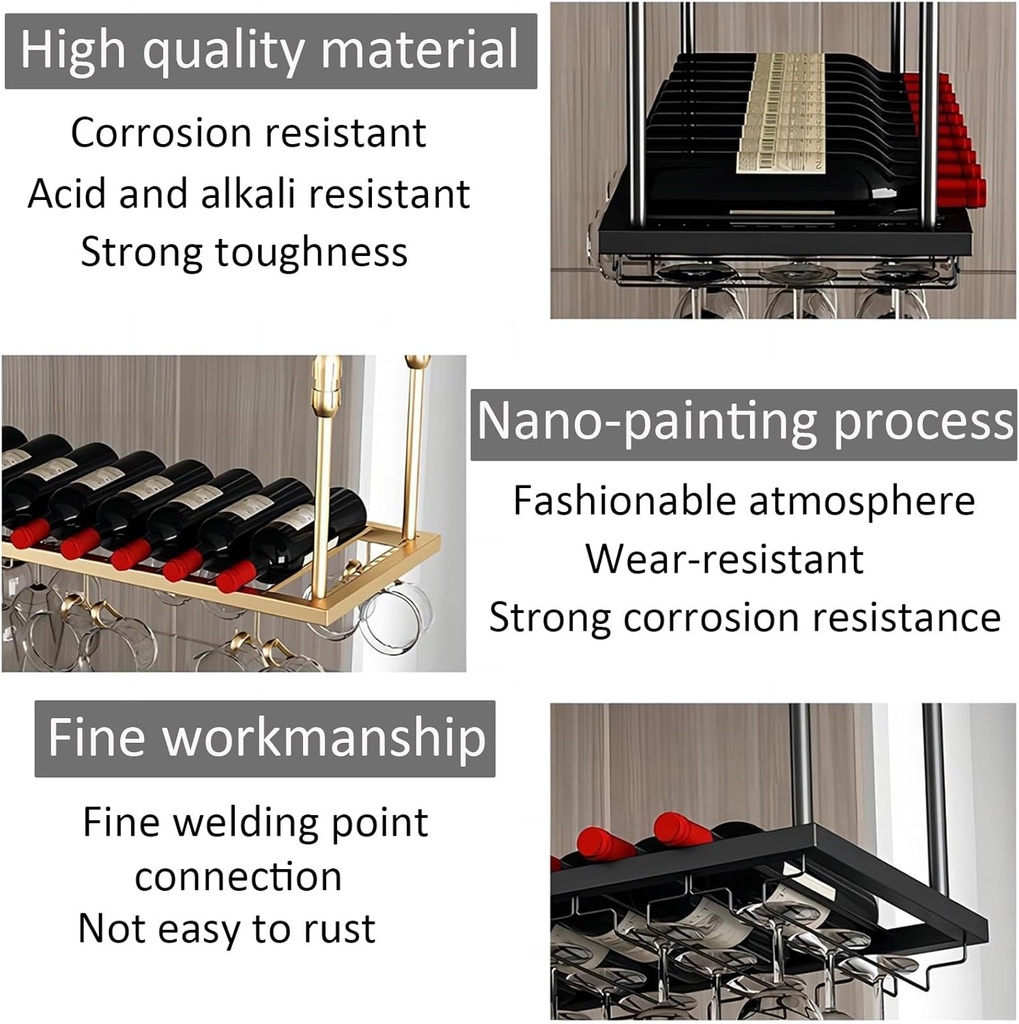 High quality material

Corrosion resistant
Acid and alkali resistant
Strong toughness

Nano-painting process

Fashionable atmosphere
Wear-resistant
Strong corrosion resistance

Fine workmanship

Fine welding point connection
Not easy to rust