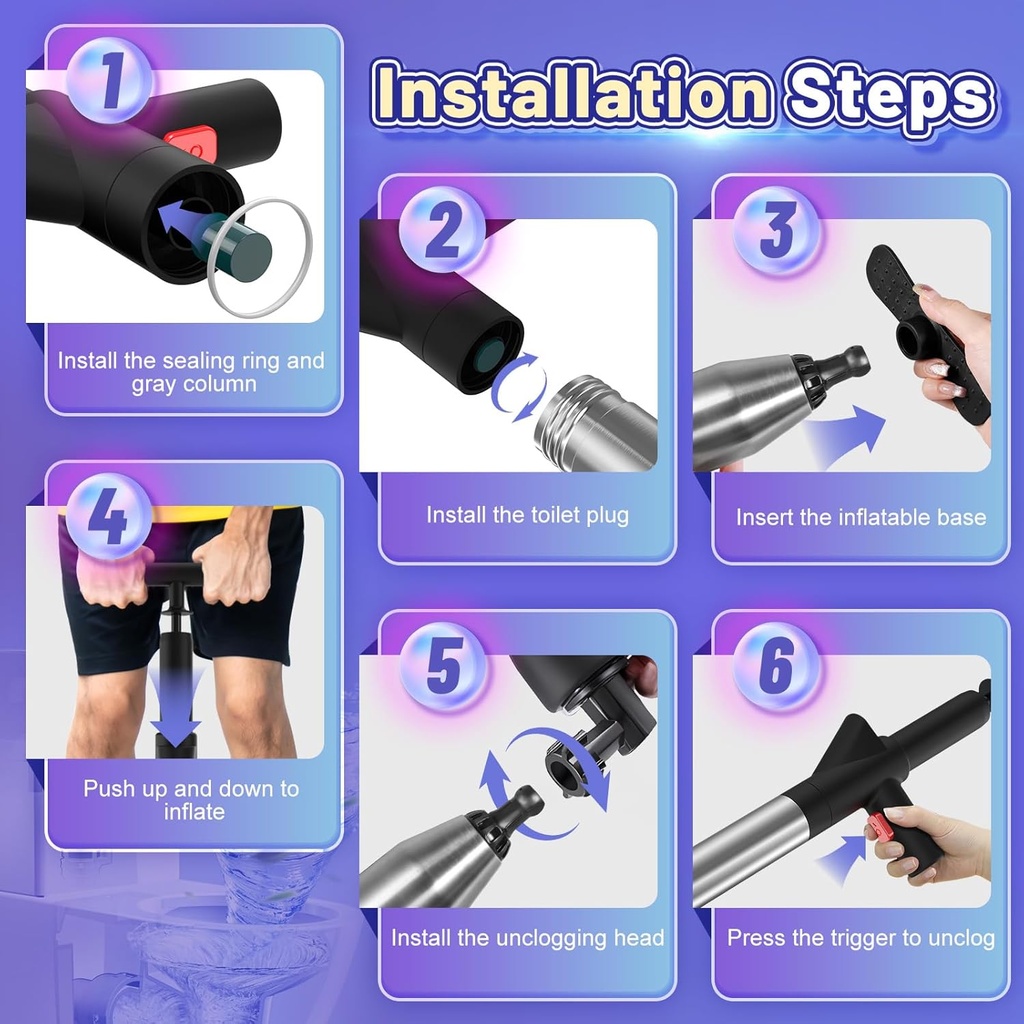 Installation Steps

1
Install the sealing ring and gray column

2
Install the toilet plug

3
Insert the inflatable base

4
Push up and down to inflate

5
Install the unclogging head

6
Press the trigger to unclog