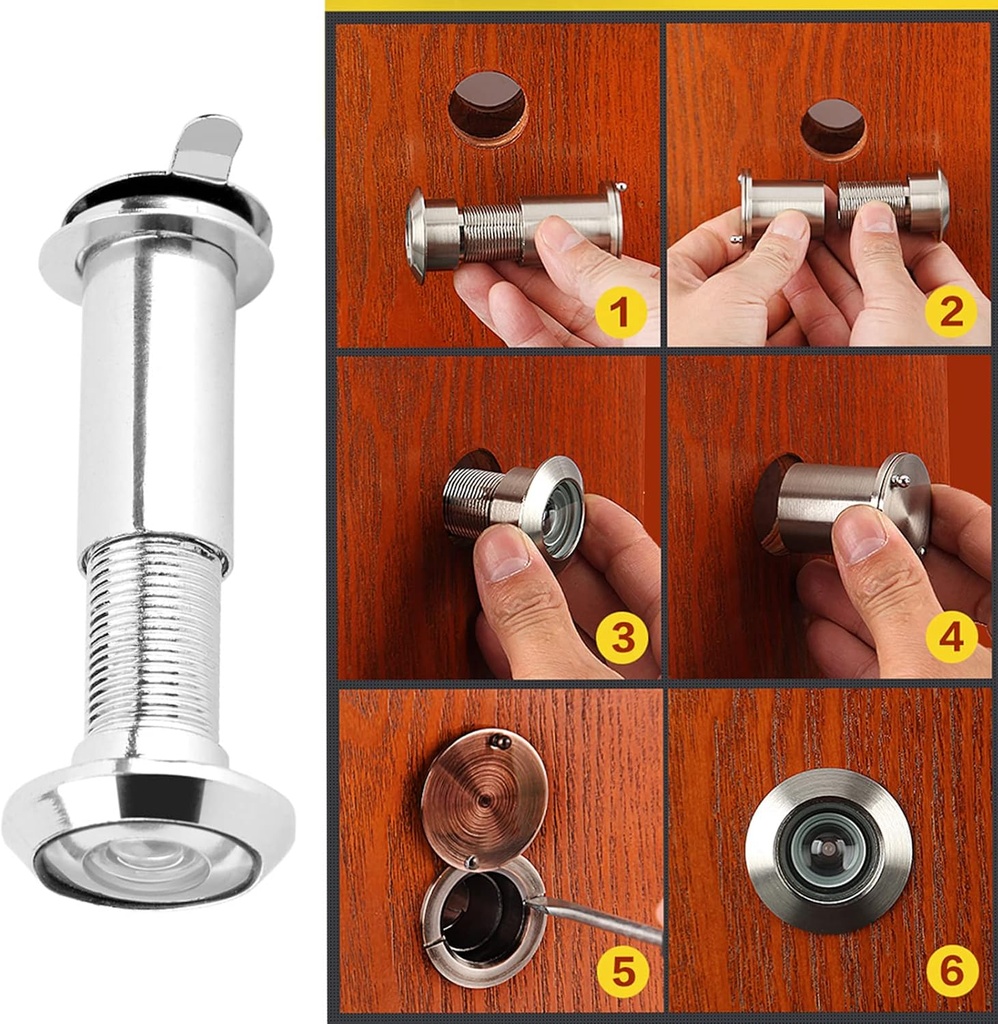 1
2
3
4
5
6