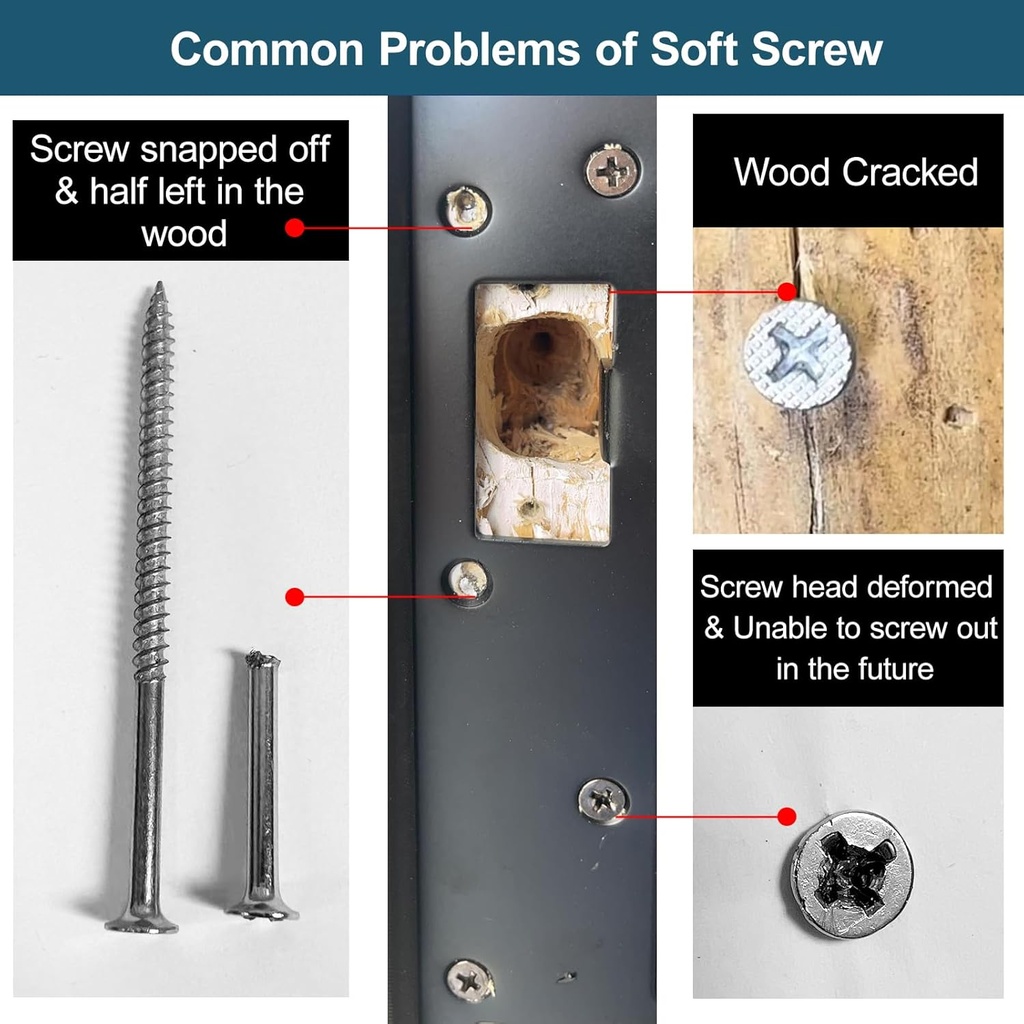 Common Problems of Soft Screw

Screw snapped off & half left in the wood

Wood Cracked

Screw head deformed & Unable to screw out in the future