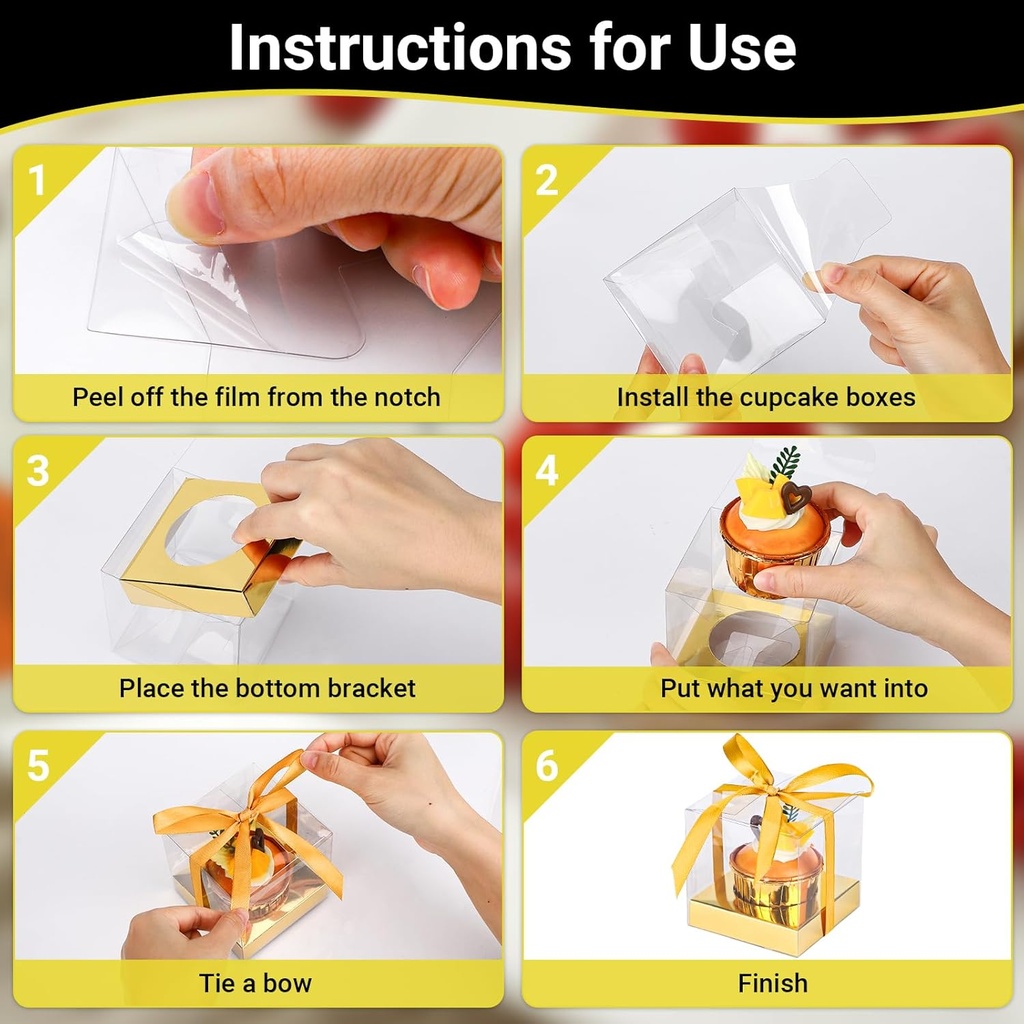 Instructions for Use

1
Peel off the film from the notch

2
Install the cupcake boxes

3
Place the bottom bracket

4
Put what you want into

5
Tie a bow

6
Finish