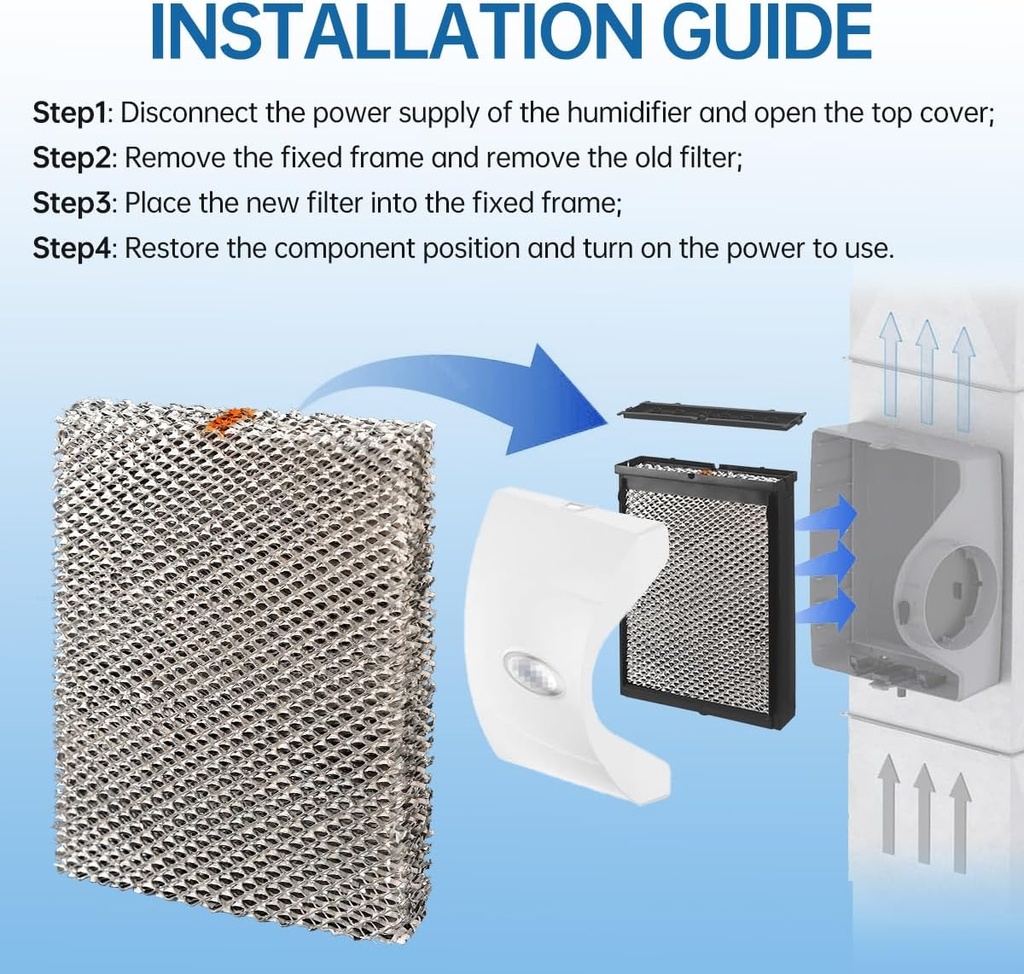 INSTALLATION GUIDE

Step1: Disconnect the power supply of the humidifier and open the top cover;

Step2: Remove the fixed frame and remove the old filter;

Step3: Place the new filter into the fixed frame;

Step4: Restore the component position and turn on the power to use.