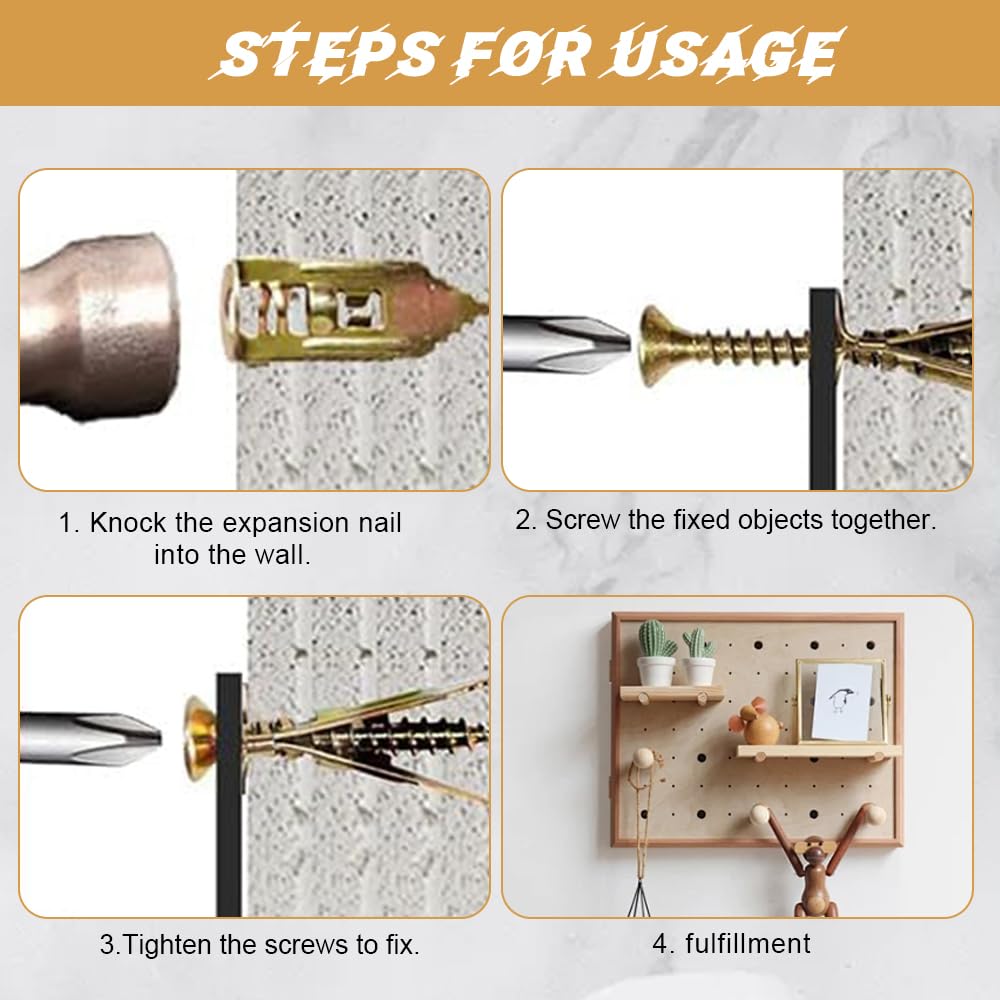 STEPS FOR USAGE

1. Knock the expansion nail into the wall.

2. Screw the fixed objects together.

3.Tighten the screws to fix.

4. fulfillment