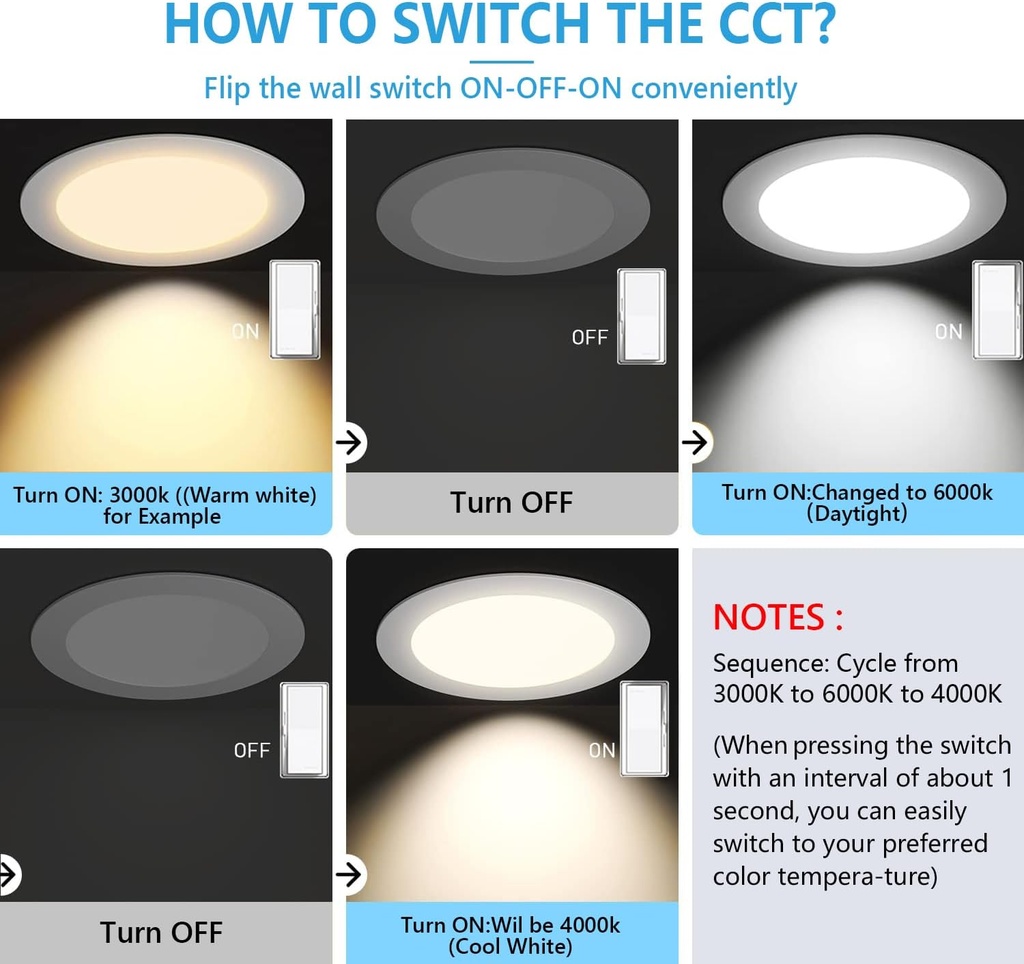 HOW TO SWITCH THE CCT?

Flip the wall switch ON-OFF-ON conveniently

ON

Turn ON: 3000k ((Warm white) for Example

OFF

Turn OFF

ON

Turn ON:Changed to 6000k (Daytight)

OFF

Turn OFF

ON

Turn ON:Wil be 4000k (Cool White)

NOTES :

Sequence: Cycle from 3000K to 6000K to 4000K

(When pressing the switch with an interval of about 1 second, you can easily switch to your preferred color tempera-ture)