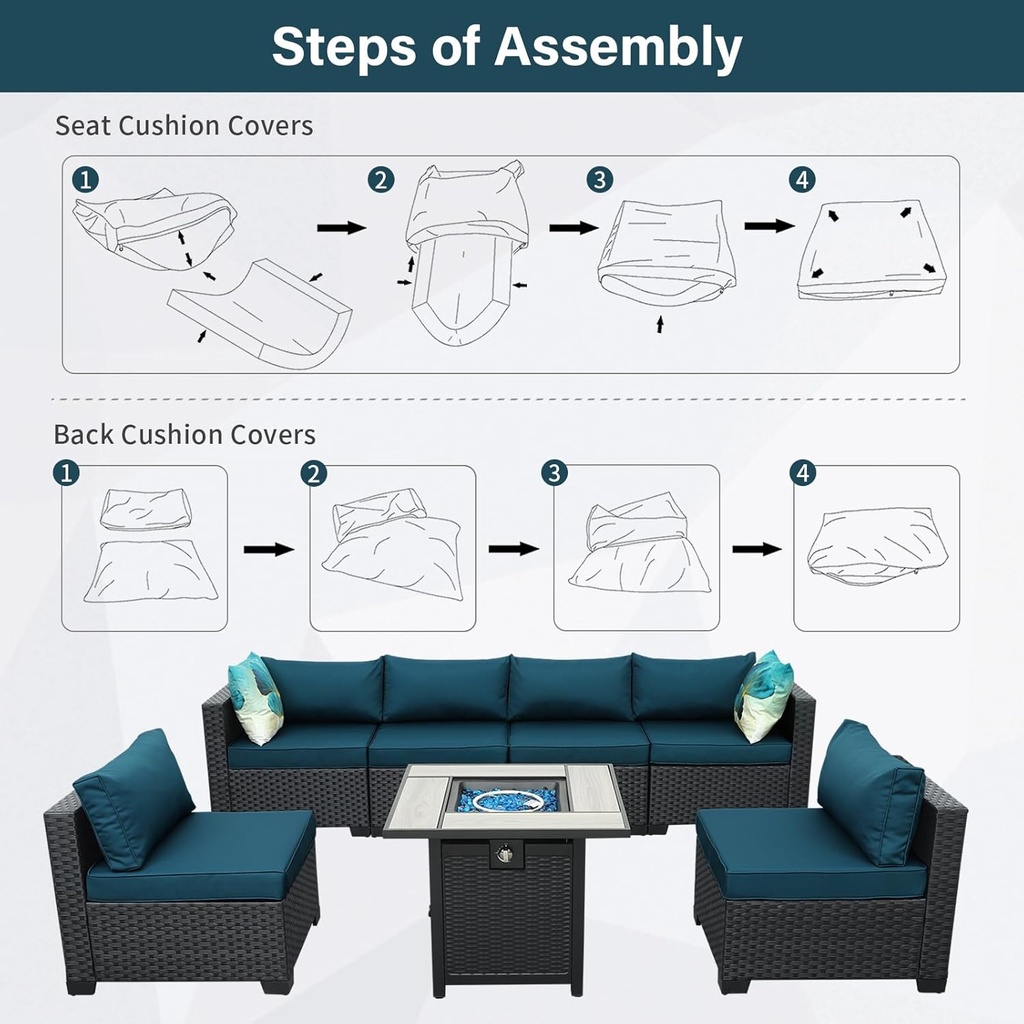 Steps of Assembly

Seat Cushion Covers

1

2

3

4

Back Cushion Covers

1

2

3

4