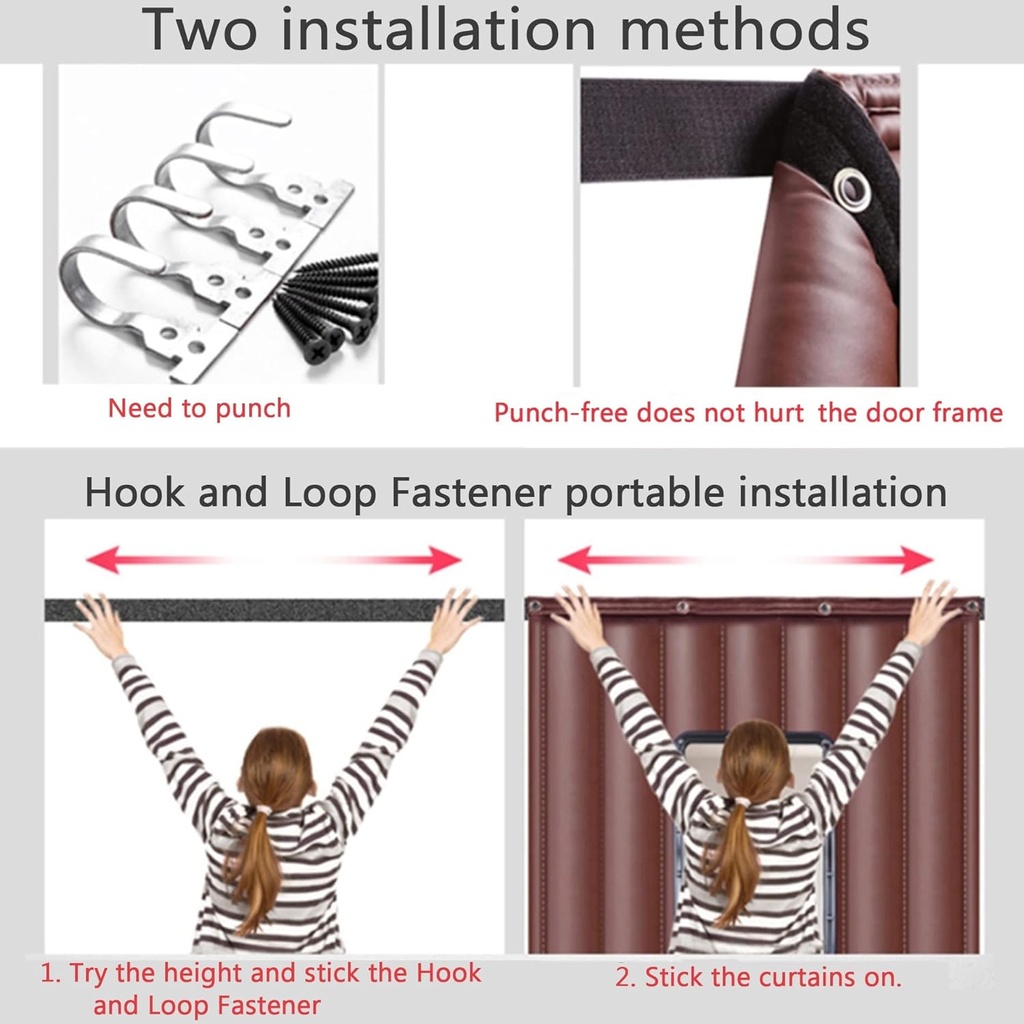 Two installation methods

Need to punch

Punch-free does not hurt the door frame

Hook and Loop Fastener portable installation

1. Try the height and stick the Hook and Loop Fastener

2. Stick the curtains on.