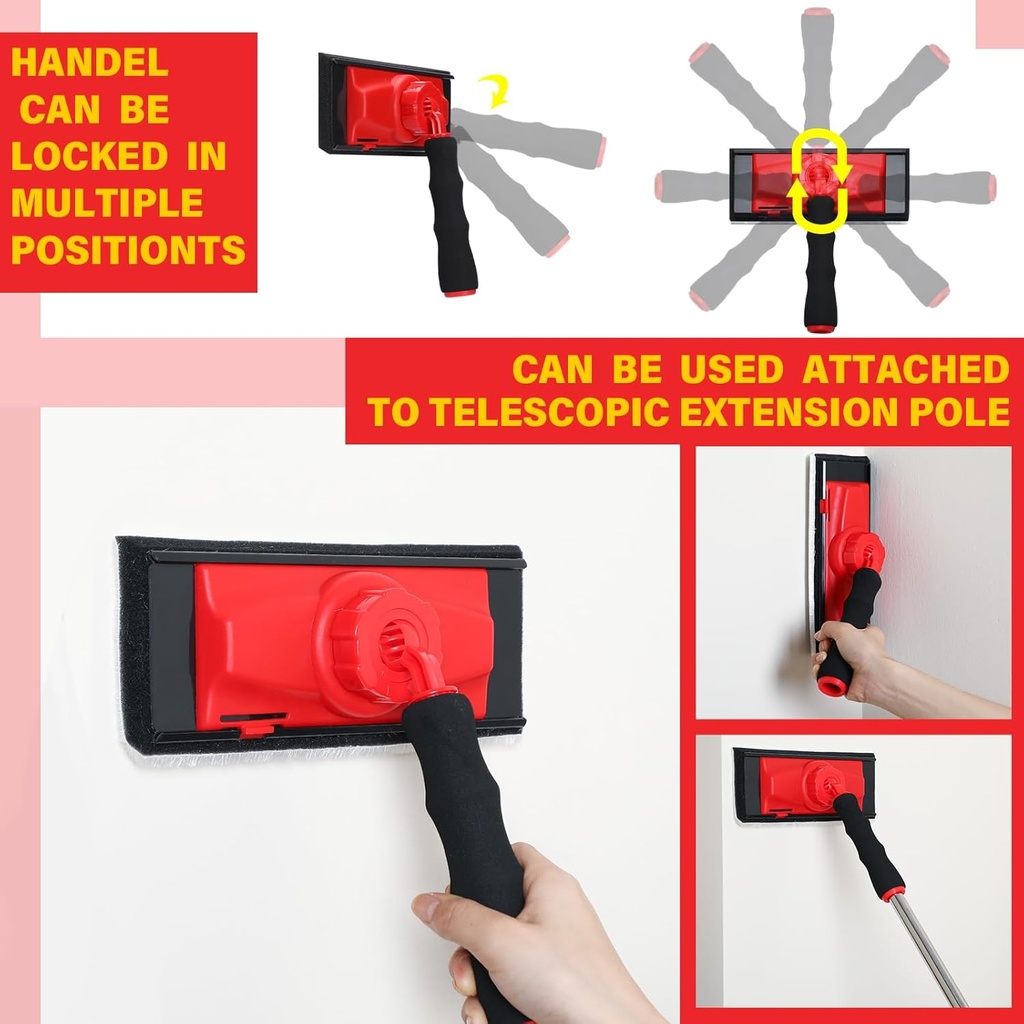 HANDEL CAN BE LOCKED IN MULTIPLE POSITIONTS

CAN BE USED ATTACHED TO TELESCOPIC EXTENSION POLE