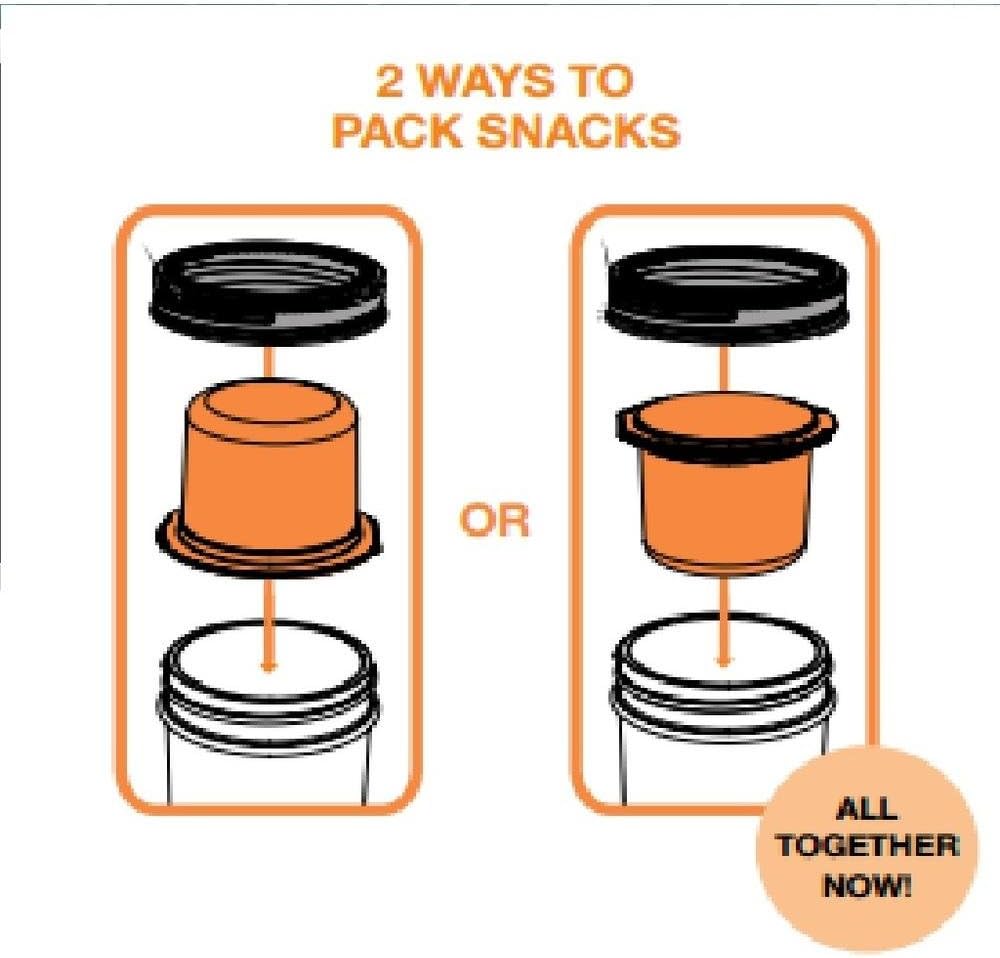 2 WAYS TO
PACK SNACKS

OR

ALL
TOGETHER
NOW!