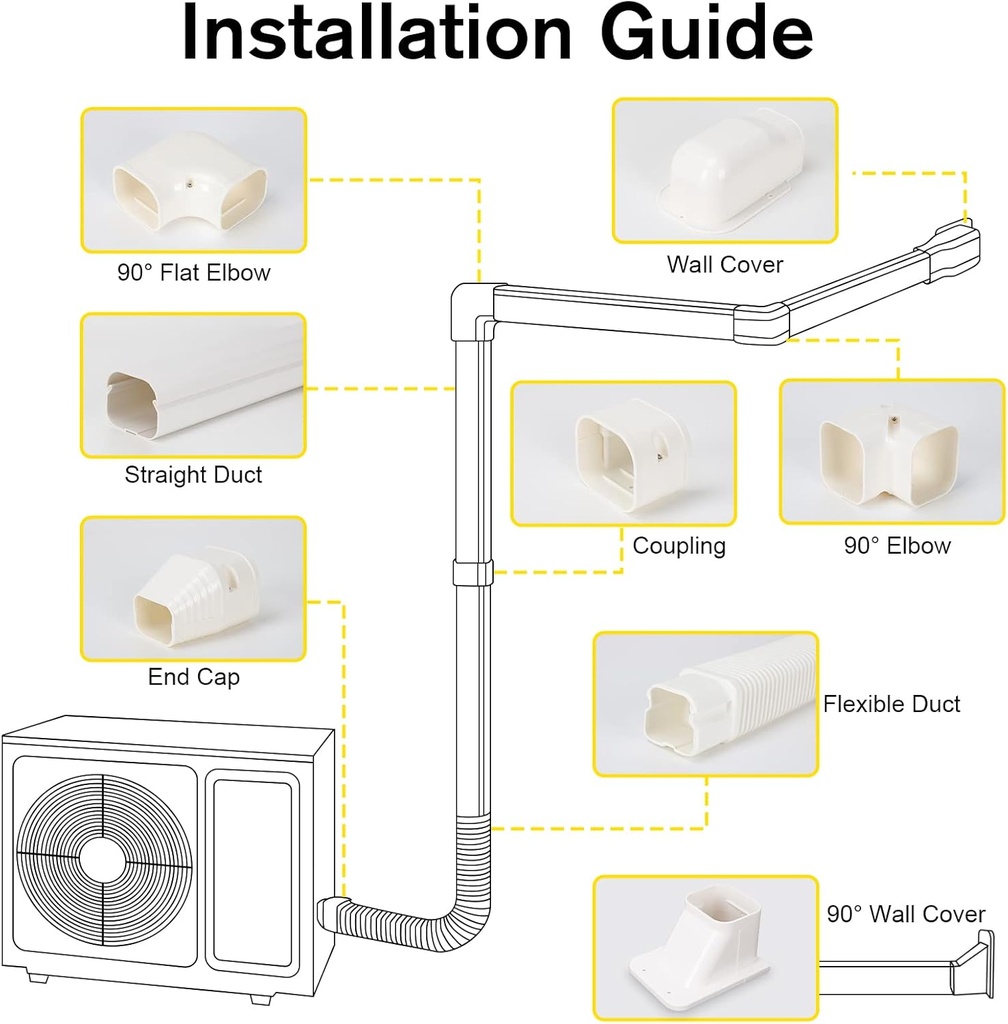 Installation Guide

90° Flat Elbow

Wall Cover

Straight Duct

Coupling

90° Elbow

End Cap

Flexible Duct

90° Wall Cover