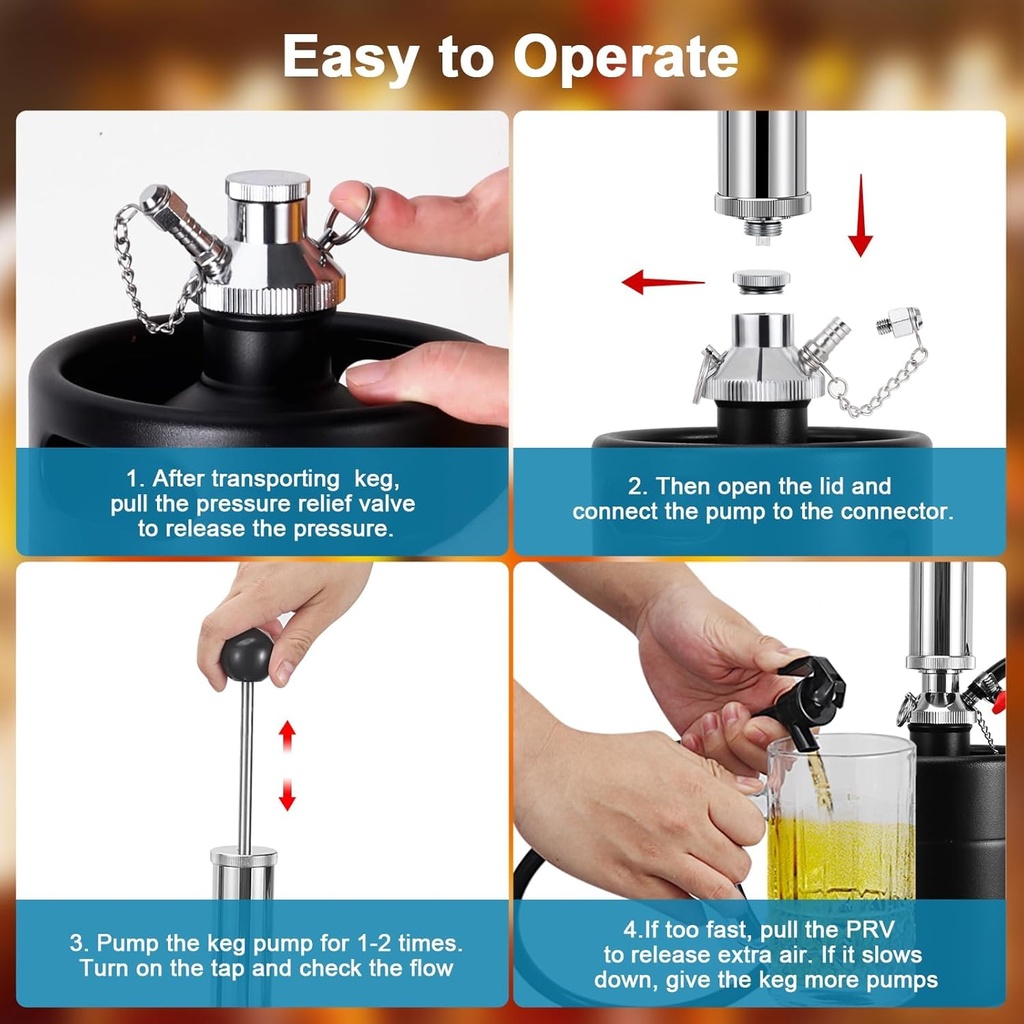 Easy to Operate

1. After transporting keg, pull the pressure relief valve to release the pressure.

2. Then open the lid and connect the pump to the connector.

3. Pump the keg pump for 1-2 times. Turn on the tap and check the flow

4.If too fast, pull the PRV to release extra air. If it slows down, give the keg more pumps