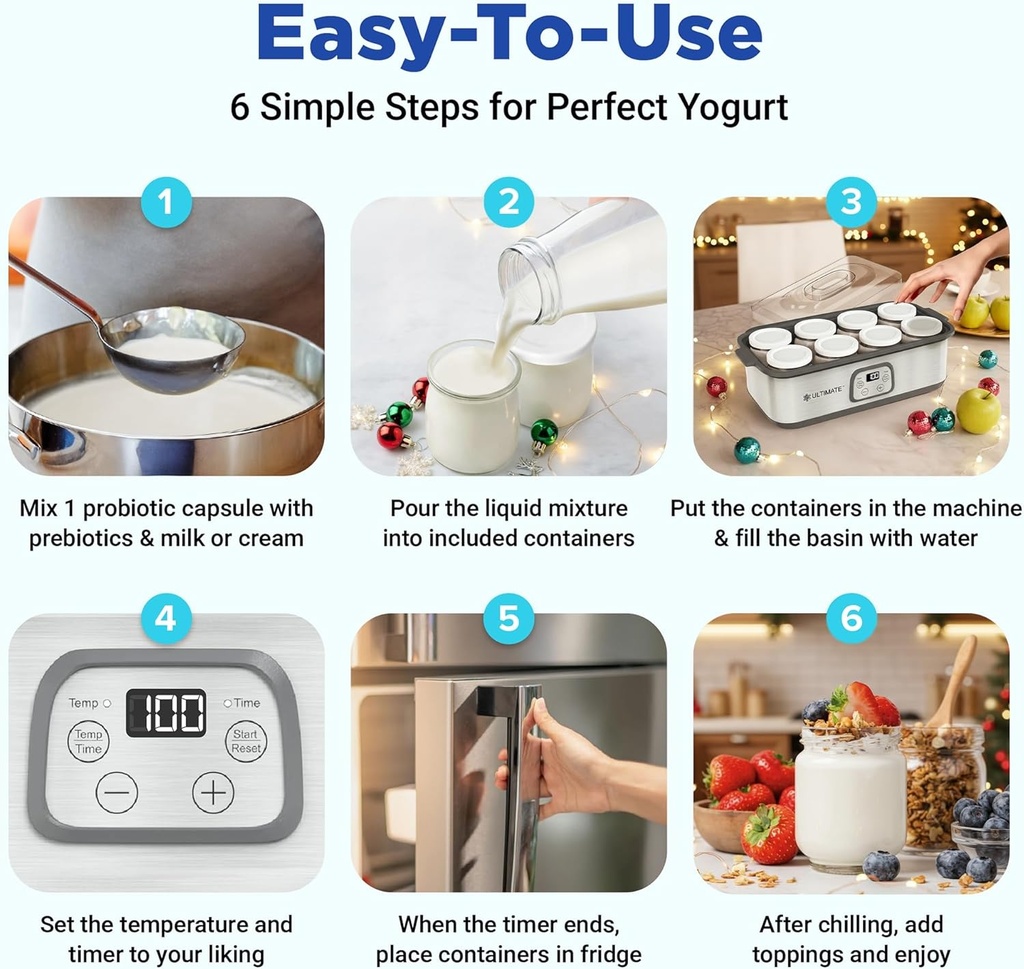 Easy-To-Use

6 Simple Steps for Perfect Yogurt

1

Mix 1 probiotic capsule with prebiotics & milk or cream

2

Pour the liquid mixture into included containers

3

ULTIMATE

Put the containers in the machine & fill the basin with water

4

Temp

100

Time

Temp Time

Start Reset

Set the temperature and timer to your liking

5

When the timer ends, place containers in fridge

6

After chilling, add toppings and enjoy