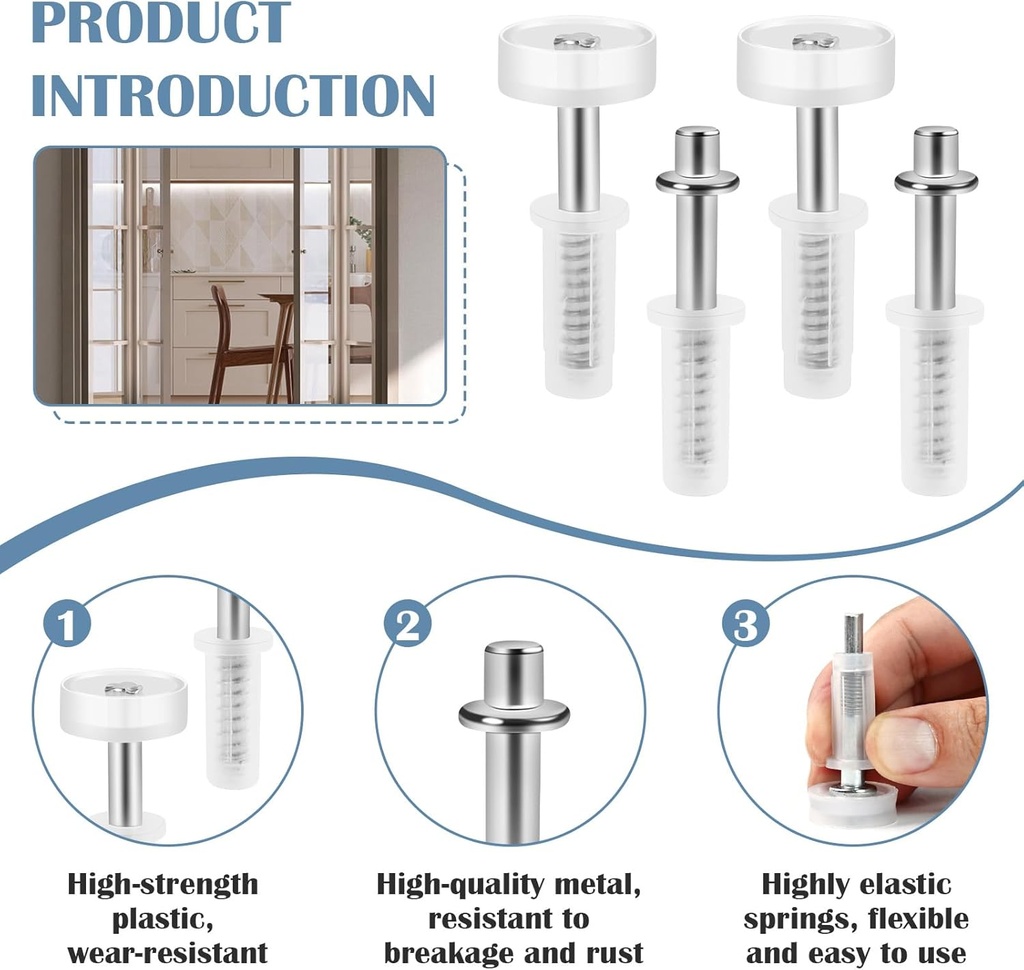 PRODUCT INTRODUCTION

1

2

3

High-strength plastic, wear-resistant

High-quality metal, resistant to breakage and rust

Highly elastic springs, flexible and easy to use