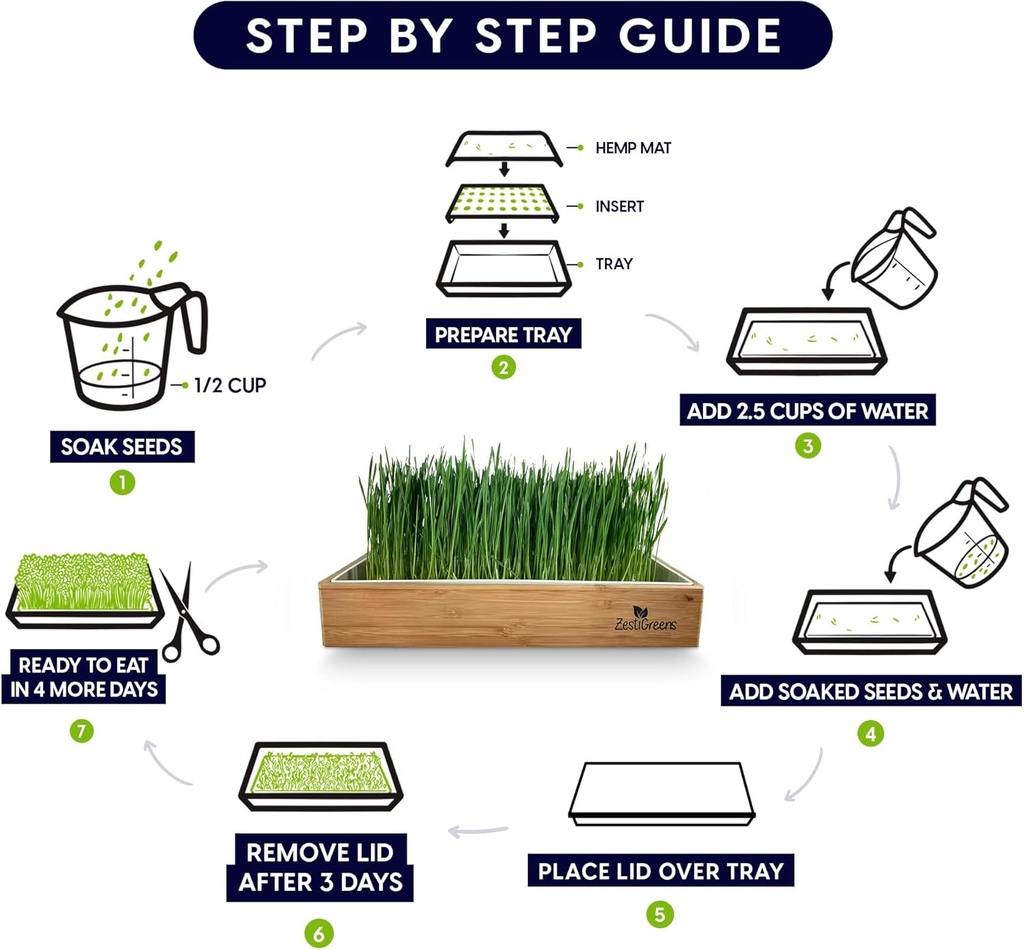 STEP BY STEP GUIDE

1/2 CUP

SOAK SEEDS

1

HEMP MAT

INSERT

TRAY

PREPARE TRAY

2

ADD 2.5 CUPS OF WATER

3

ADD SOAKED SEEDS & WATER

4

PLACE LID OVER TRAY

5

REMOVE LID AFTER 3 DAYS

6

READY TO EAT IN 4 MORE DAYS

7

ZestiGreens