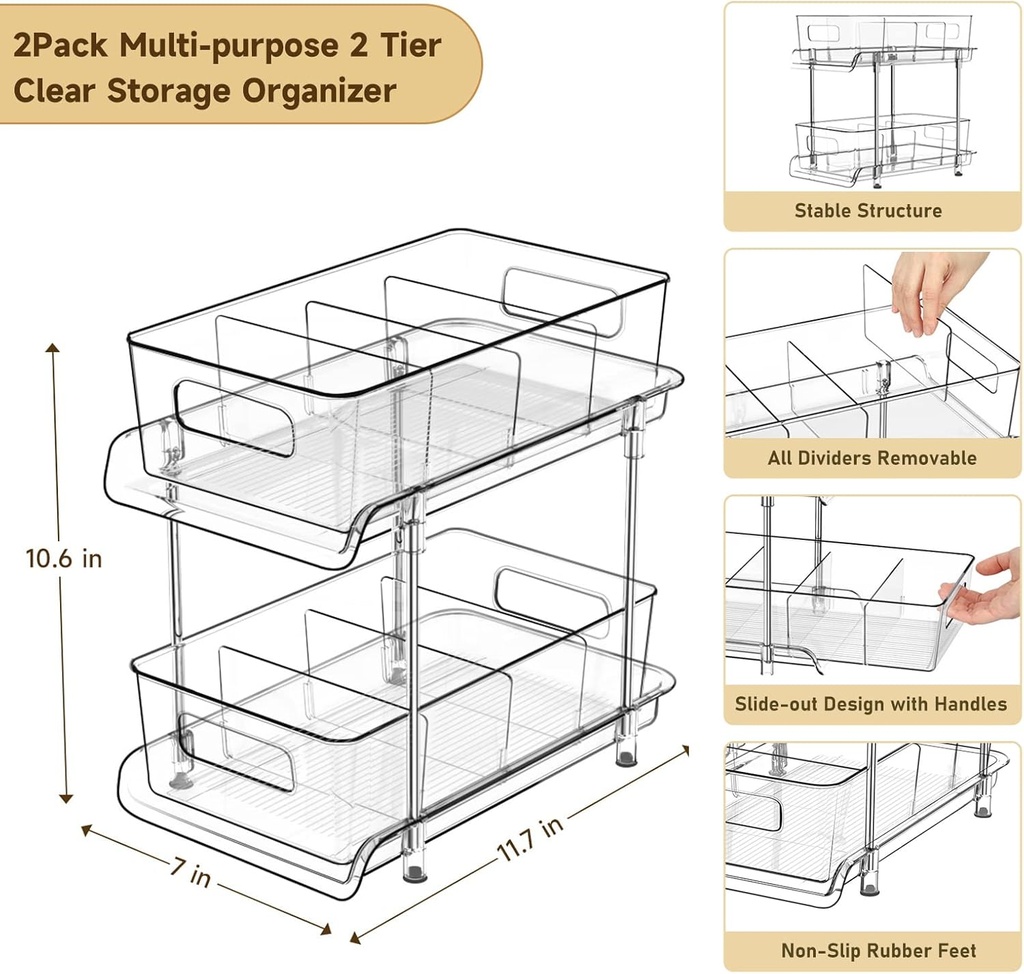 2Pack Multi-purpose 2 Tier Clear Storage Organizer

10.6 in

7 in

11.7 in

Stable Structure

All Dividers Removable

Slide-out Design with Handles

Non-Slip Rubber Feet