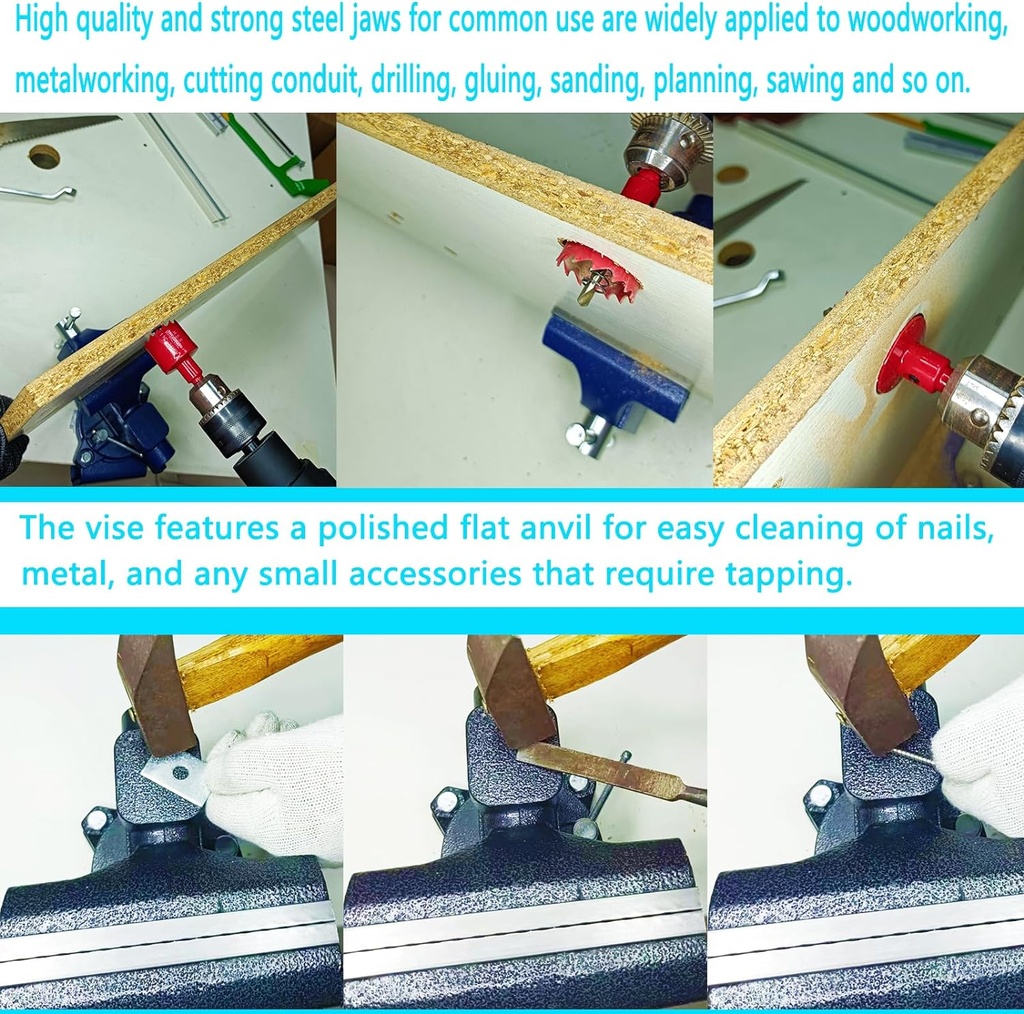 High quality and strong steel jaws for common use are widely applied to woodworking, metalworking, cutting conduit, drilling, gluing, sanding, planning, sawing and so on.

The vise features a polished flat anvil for easy cleaning of nails, metal, and any small accessories that require tapping.