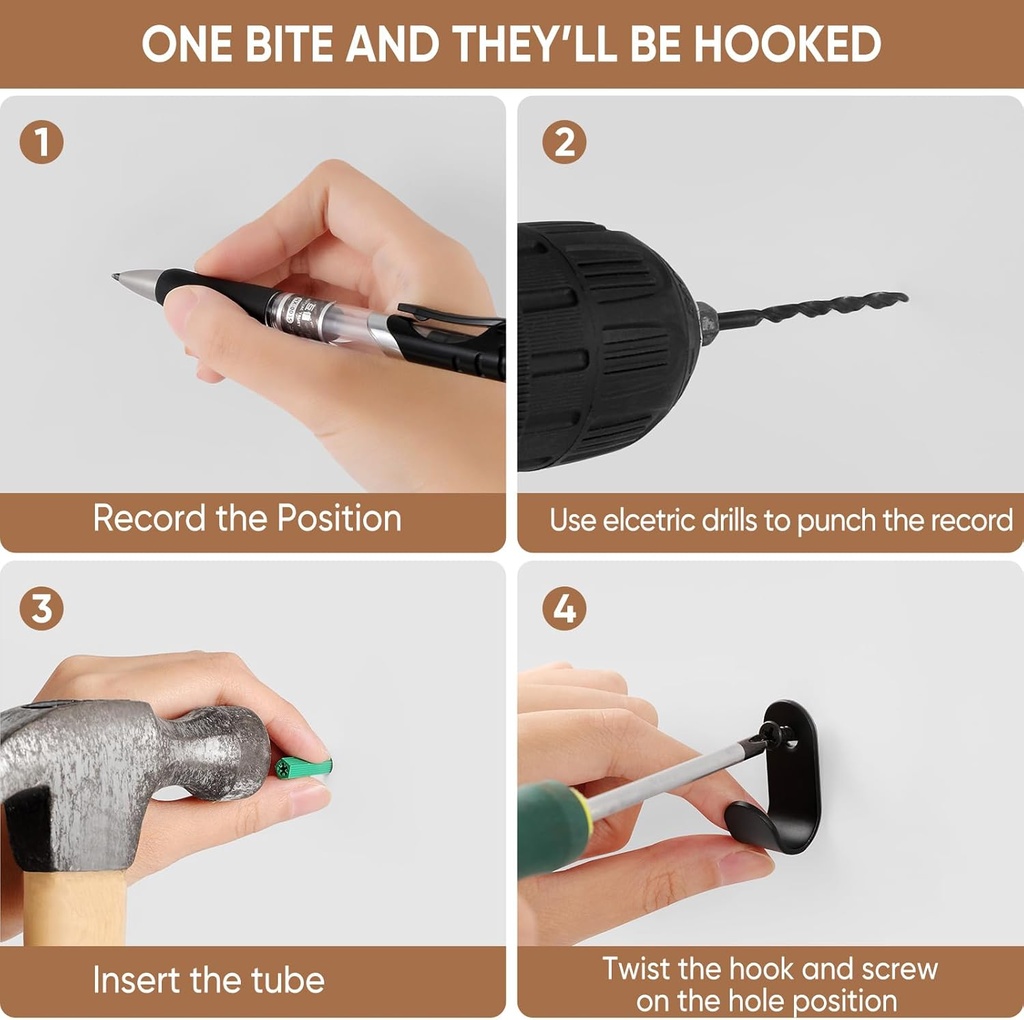 ONE BITE AND THEY'LL BE HOOKED

1

Record the Position

2

Use elcetric drills to punch the record

3

Insert the tube

4

Twist the hook and screw on the hole position