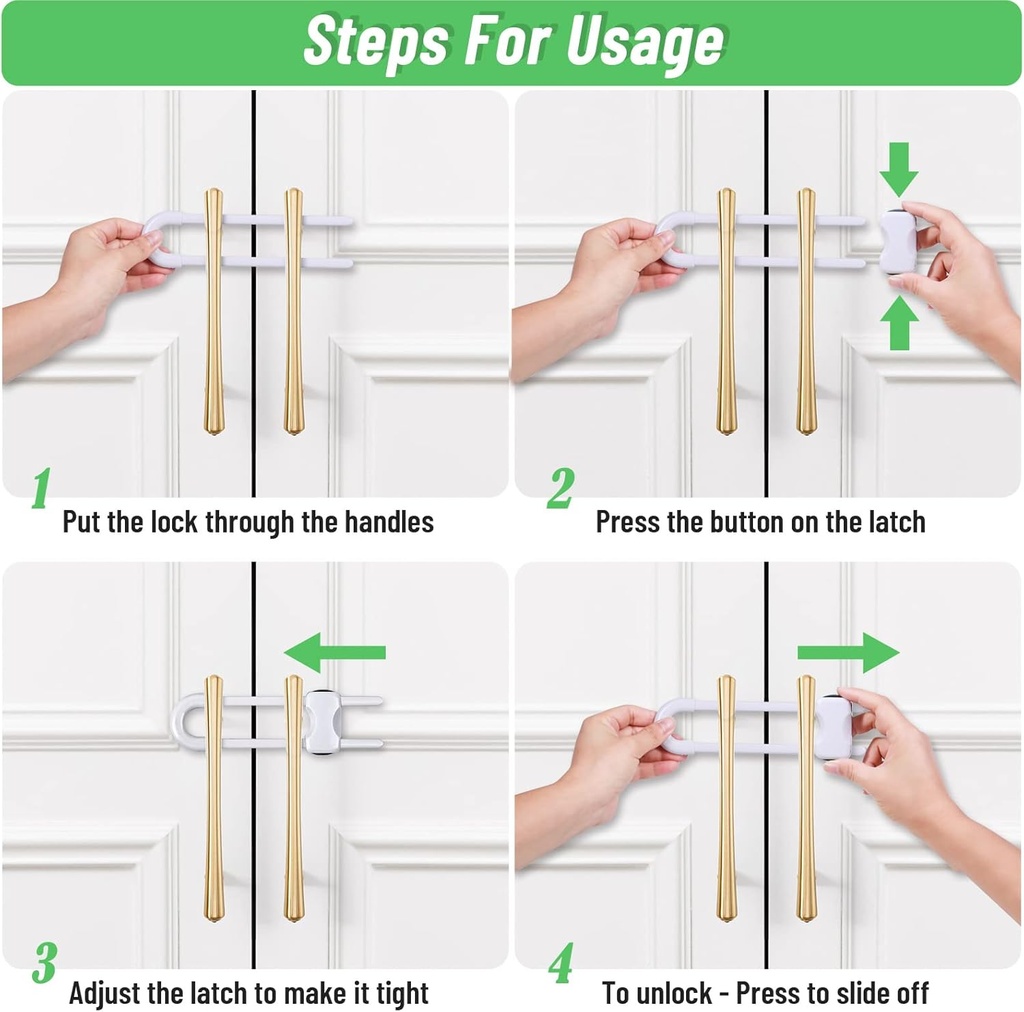 Steps For Usage

1
Put the lock through the handles

2
Press the button on the latch

3
Adjust the latch to make it tight

4
To unlock - Press to slide off