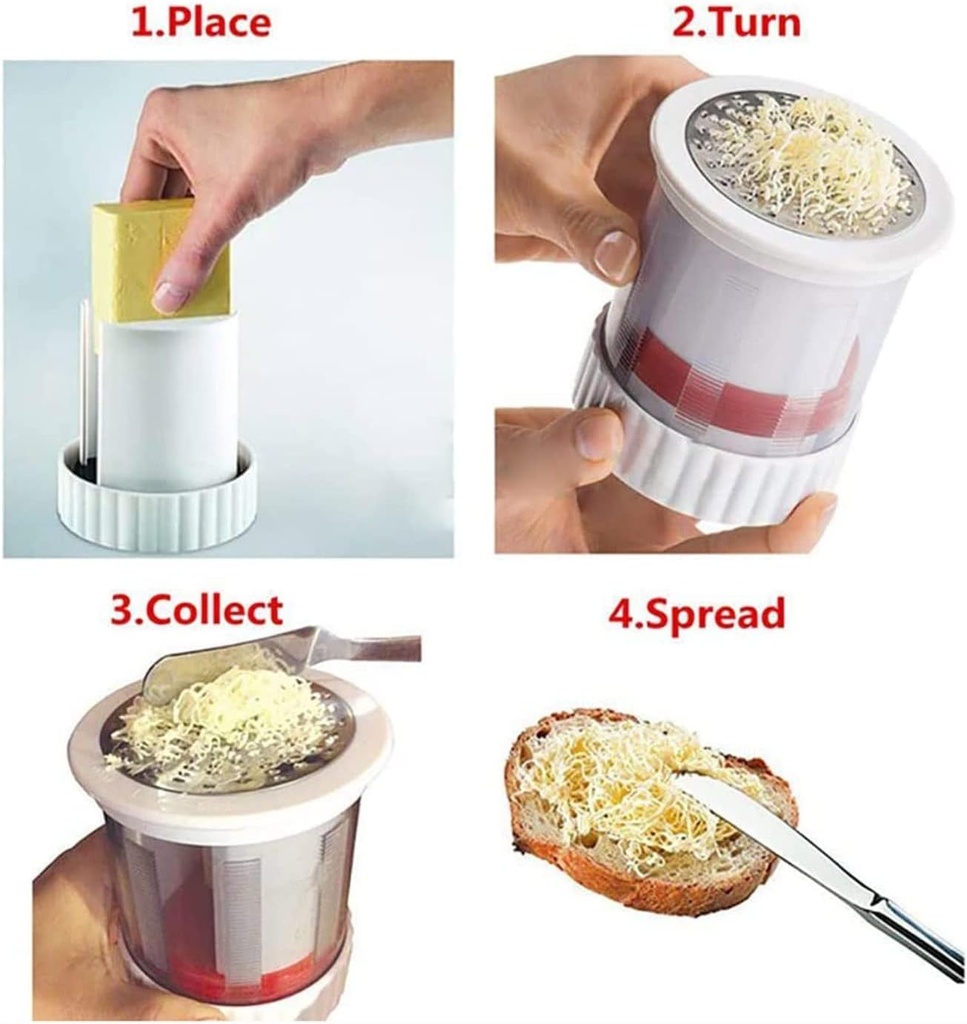 1.Place

2.Turn

3.Collect

4.Spread