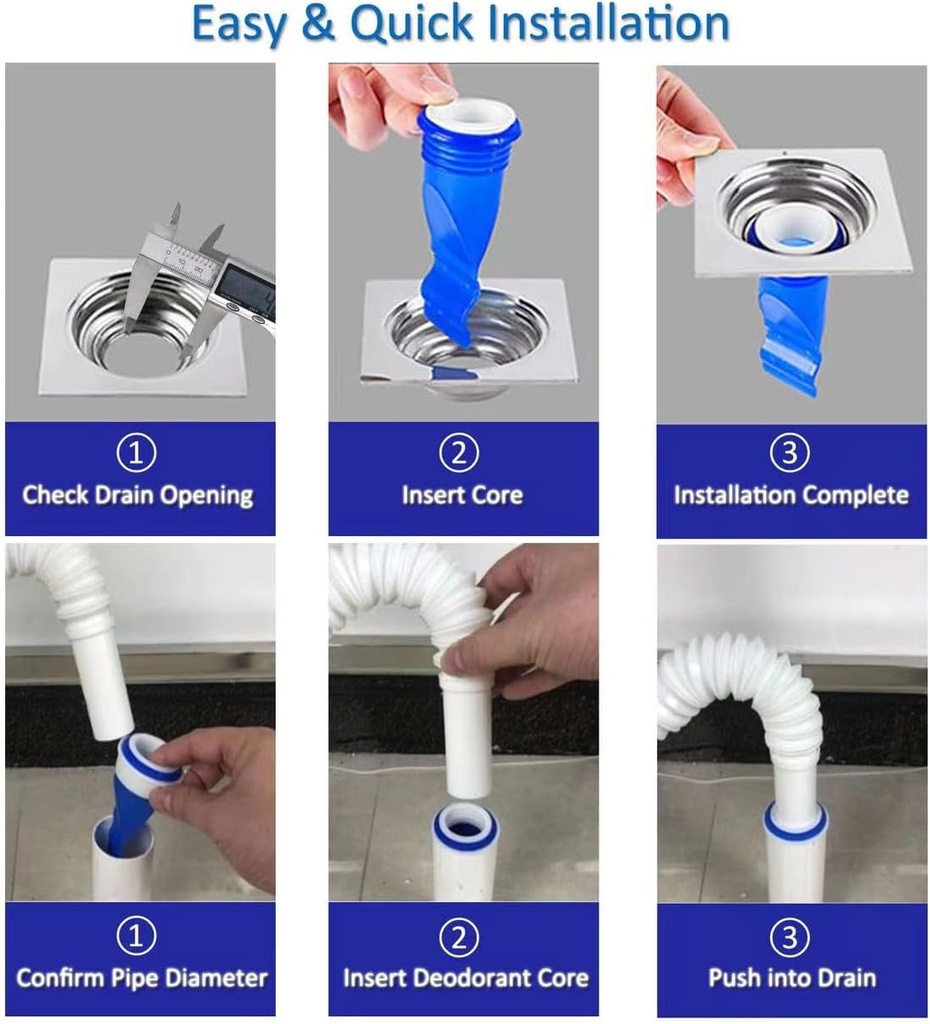 Easy & Quick Installation

①
Check Drain Opening

②
Insert Core

③
Installation Complete

①
Confirm Pipe Diameter

②
Insert Deodorant Core

③
Push into Drain