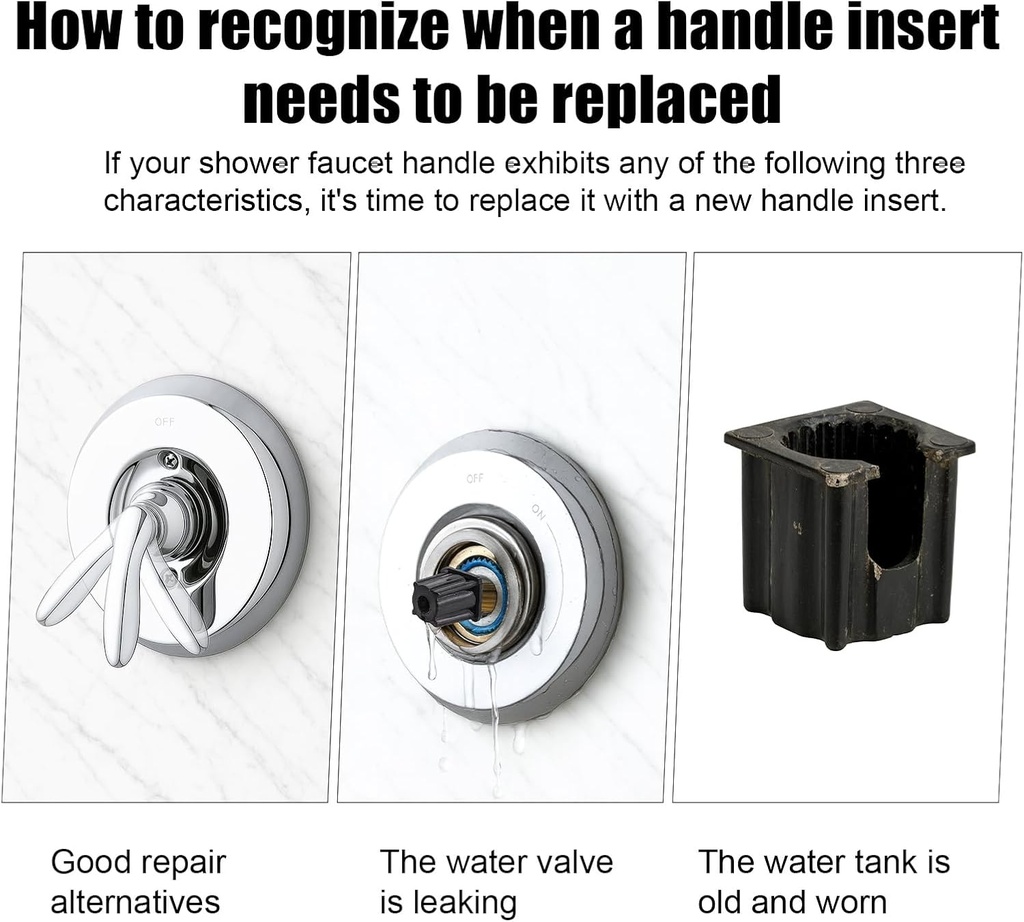 How to recognize when a handle insert needs to be replaced

If your shower faucet handle exhibits any of the following three characteristics, it's time to replace it with a new handle insert.

OFF

OFF

ON

Good repair alternatives

The water valve is leaking

The water tank is old and worn