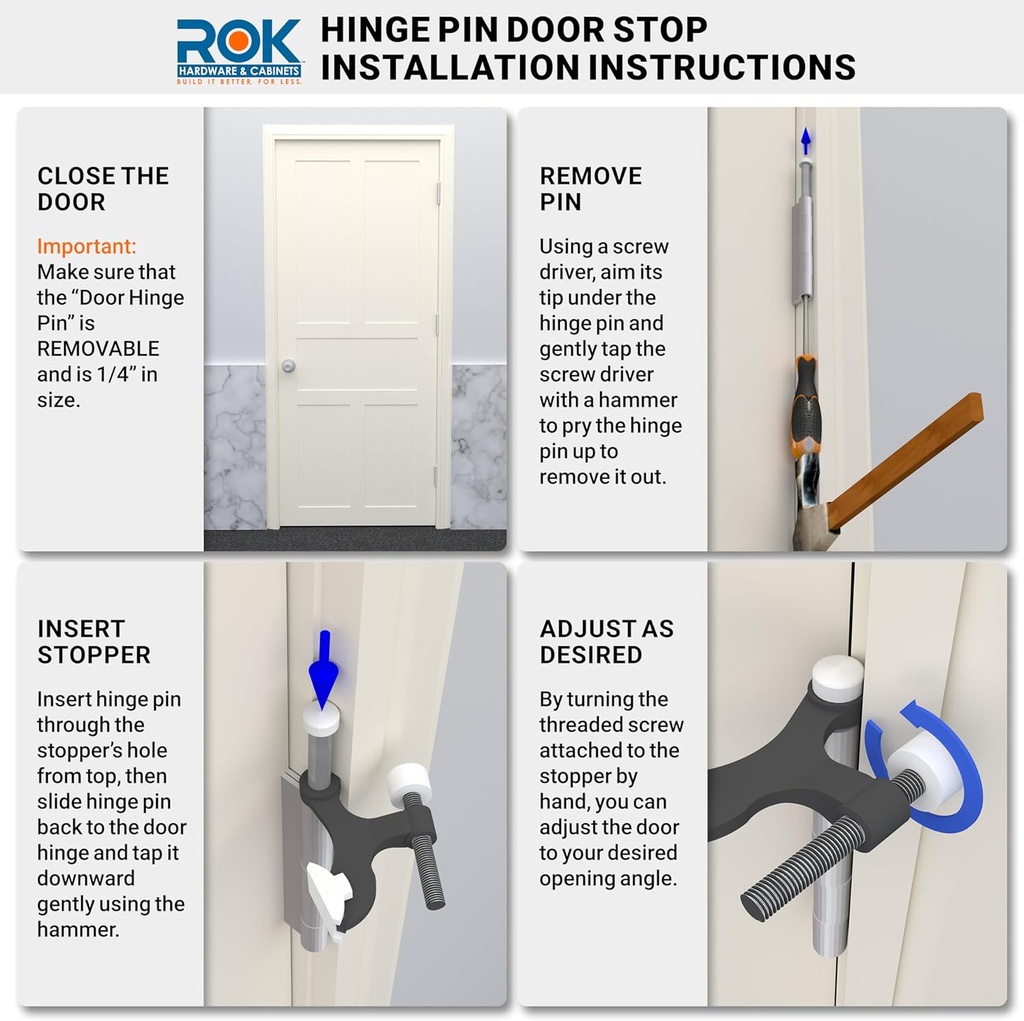 ROK
HARDWARE & CABINETS
BUILD IT BETTER, FOR LESS.

HINGE PIN DOOR STOP
INSTALLATION INSTRUCTIONS

CLOSE THE DOOR

Important:
Make sure that the “Door Hinge Pin” is REMOVABLE and is 1/4” in size.

REMOVE PIN

Using a screw driver, aim its tip under the hinge pin and gently tap the screw driver with a hammer to pry the hinge pin up to remove it out.

INSERT STOPPER

Insert hinge pin through the stopper’s hole from top, then slide hinge pin back to the door hinge and tap it downward gently using the hammer.

ADJUST AS DESIRED

By turning the threaded screw attached to the stopper by hand, you can adjust the door to your desired opening angle.