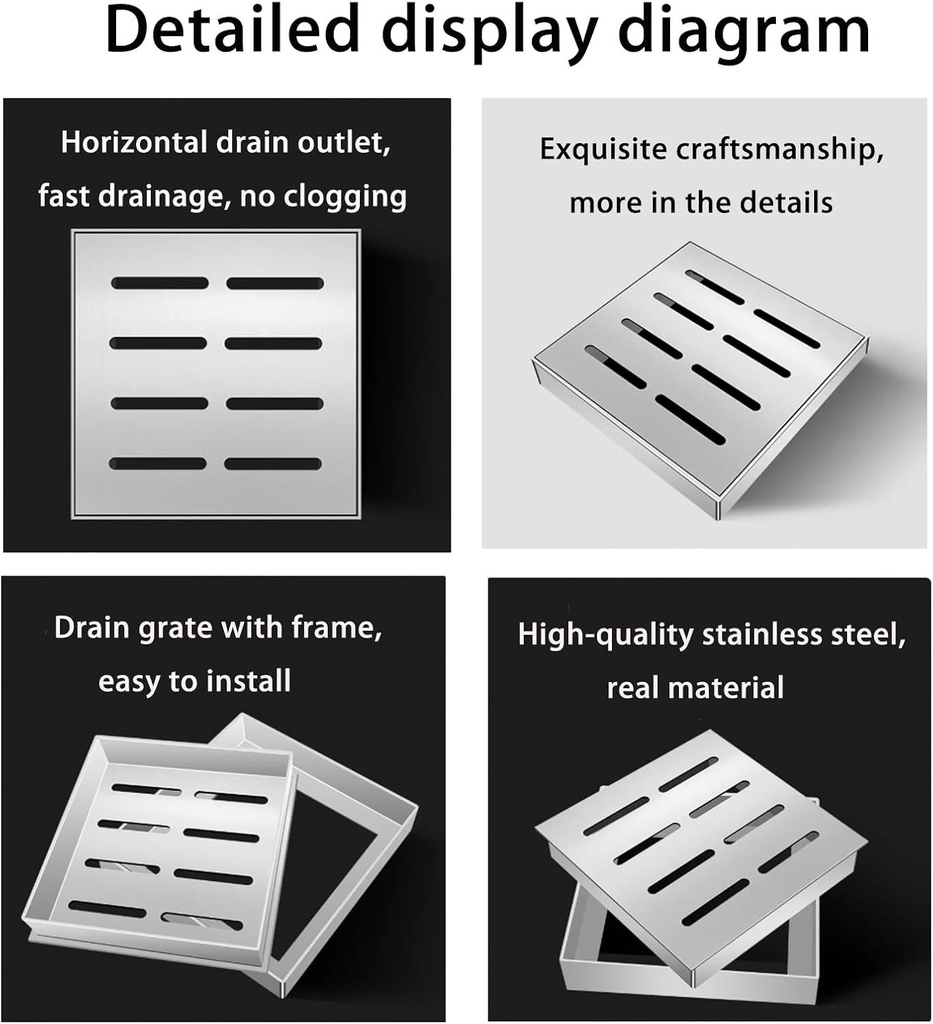 Detailed display diagram

Horizontal drain outlet, fast drainage, no clogging

Exquisite craftsmanship, more in the details

Drain grate with frame, easy to install

High-quality stainless steel, real material