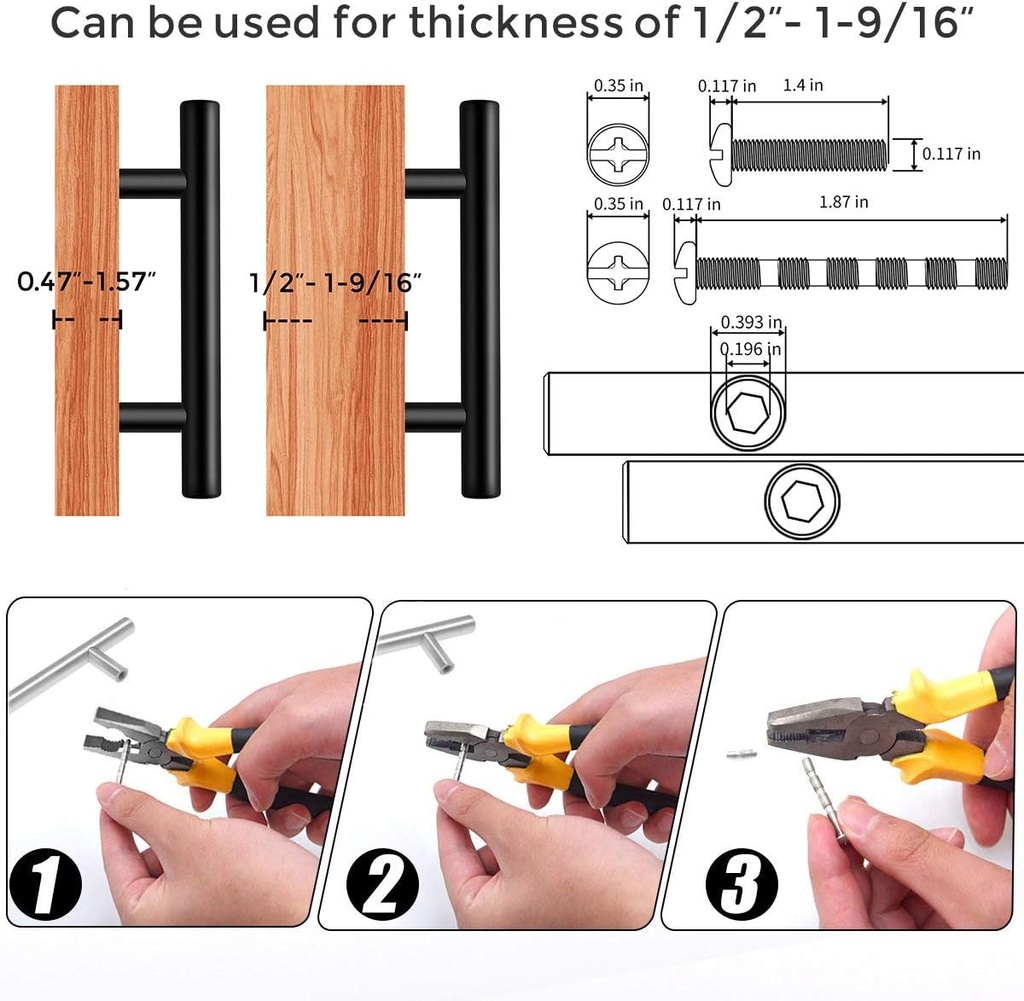 Can be used for thickness of 1/2"- 1-9/16"

0.47"-1.57"

1/2"- 1-9/16"

0.35 in

0.117 in

1.4 in

0.117 in

0.35 in

0.117 in

1.87 in

0.393 in

0.196 in

1

2

3