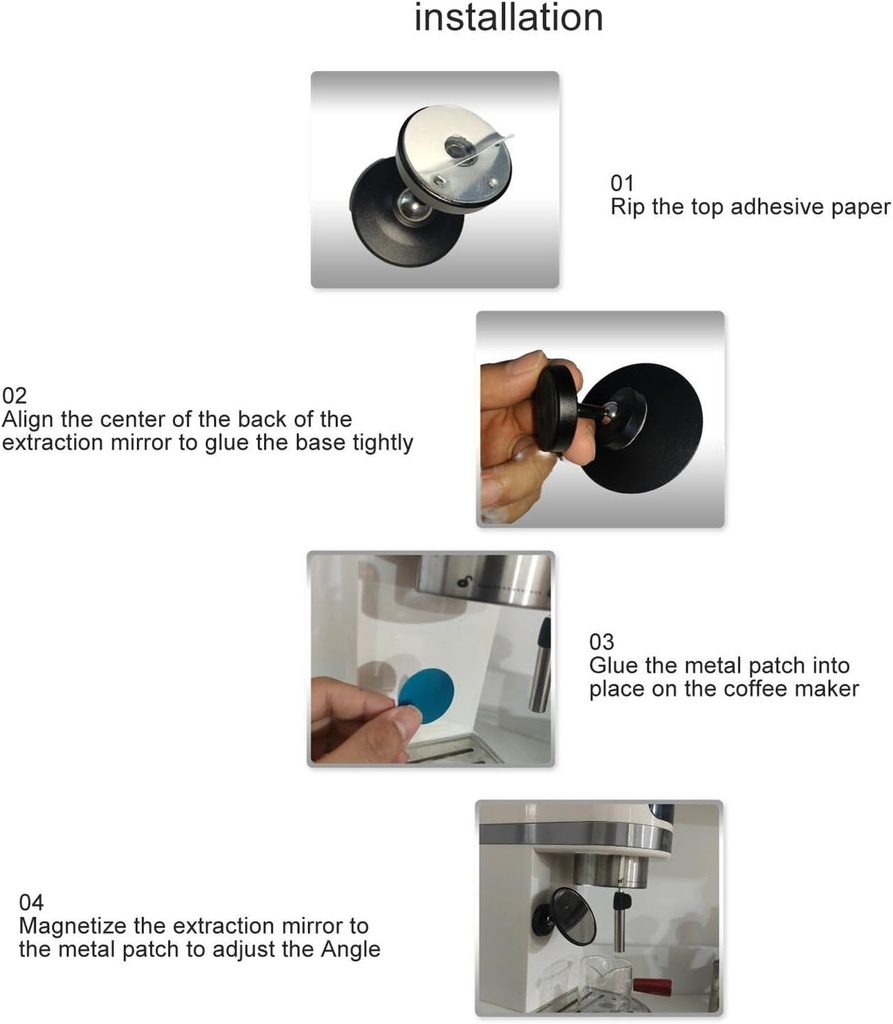 installation

01
Rip the top adhesive paper

02
Align the center of the back of the extraction mirror to glue the base tightly

03
Glue the metal patch into place on the coffee maker

04
Magnetize the extraction mirror to the metal patch to adjust the Angle