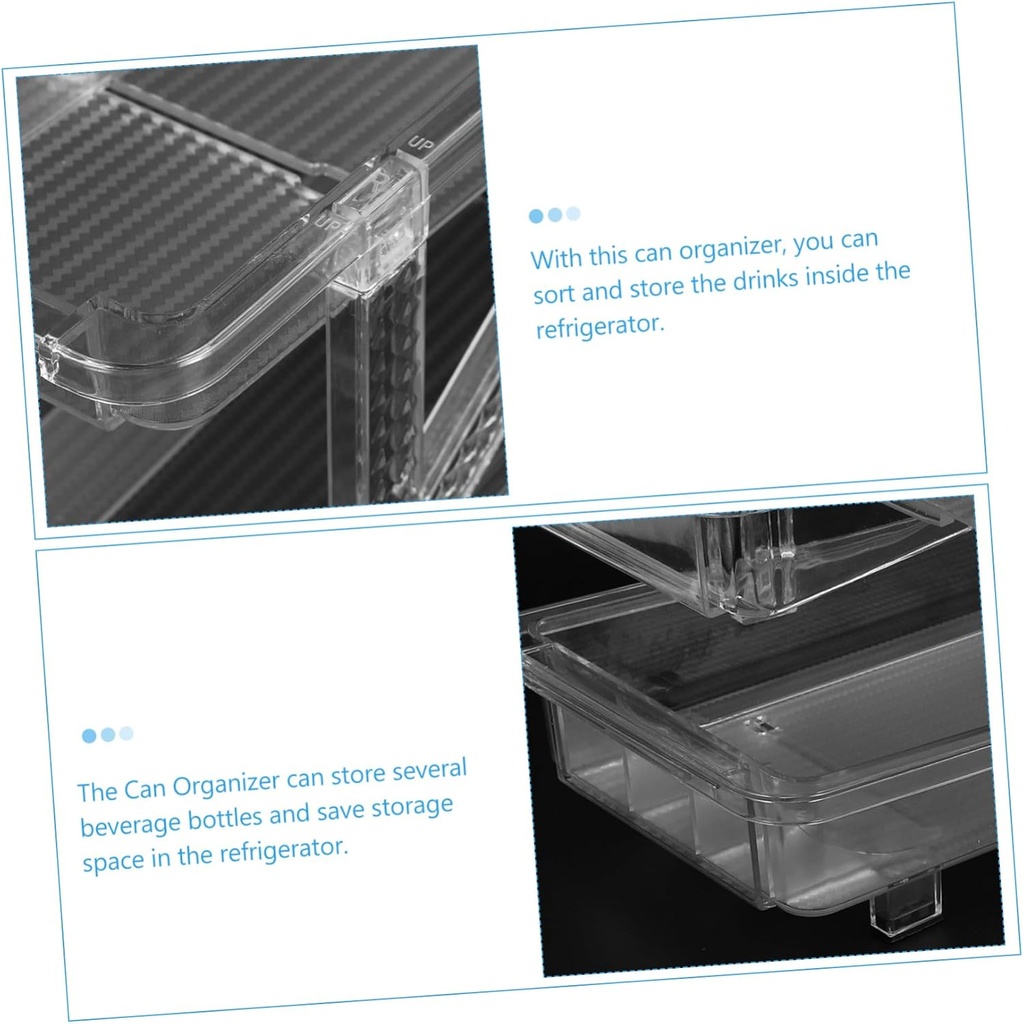 UP

UP

With this can organizer, you can sort and store the drinks inside the refrigerator.

The Can Organizer can store several beverage bottles and save storage space in the refrigerator.