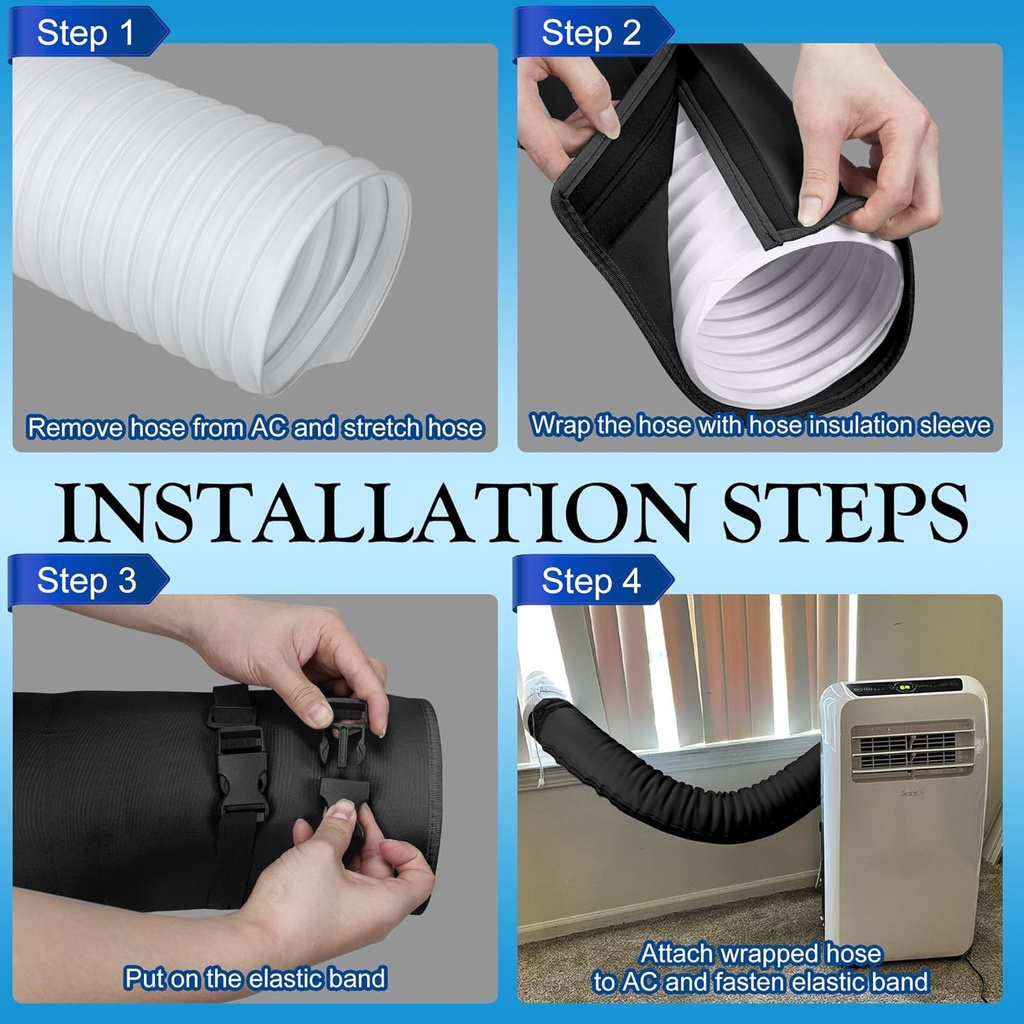 Step 1

Remove hose from AC and stretch hose

Step 2

Wrap the hose with hose insulation sleeve

INSTALLATION STEPS

Step 3

Put on the elastic band

Step 4

Attach wrapped hose to AC and fasten elastic band