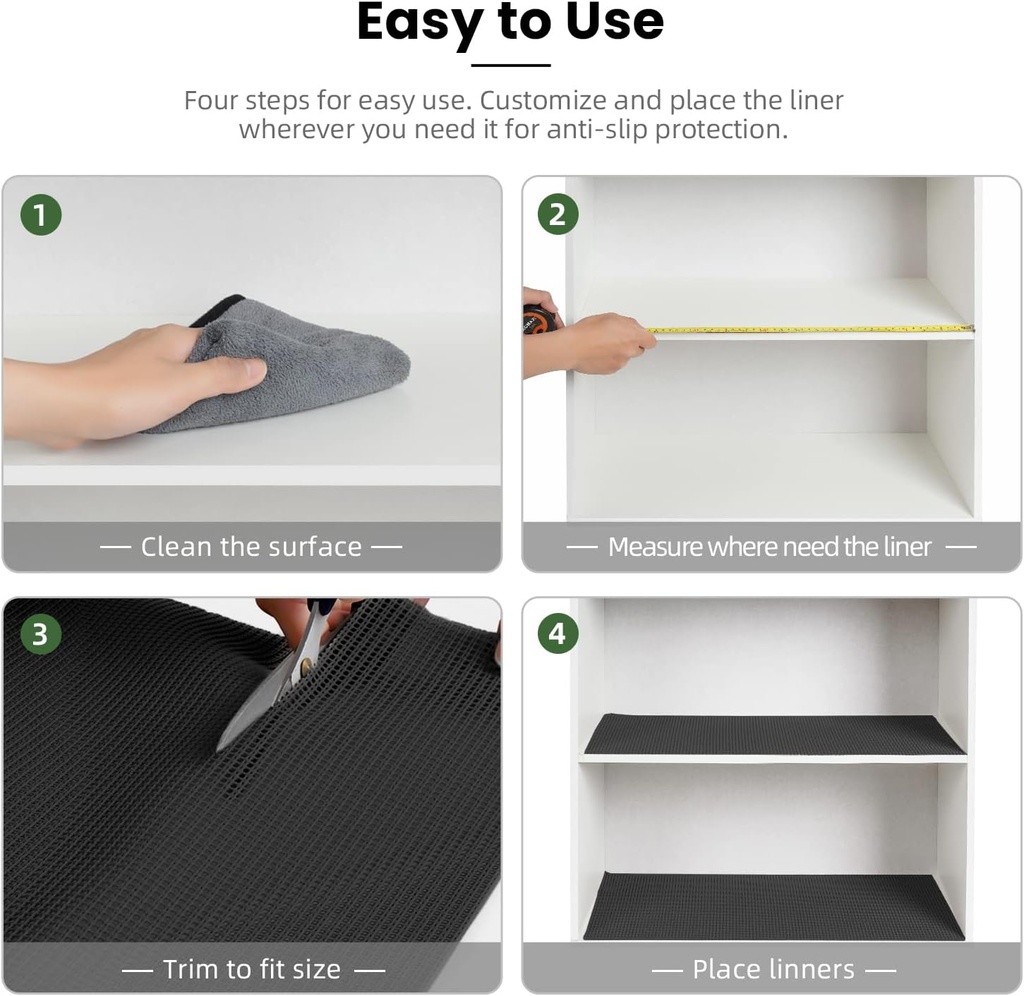 Easy to Use

Four steps for easy use. Customize and place the liner wherever you need it for anti-slip protection.

1

— Clean the surface —

2

— Measure where need the liner —

3

— Trim to fit size —

4

— Place linners —