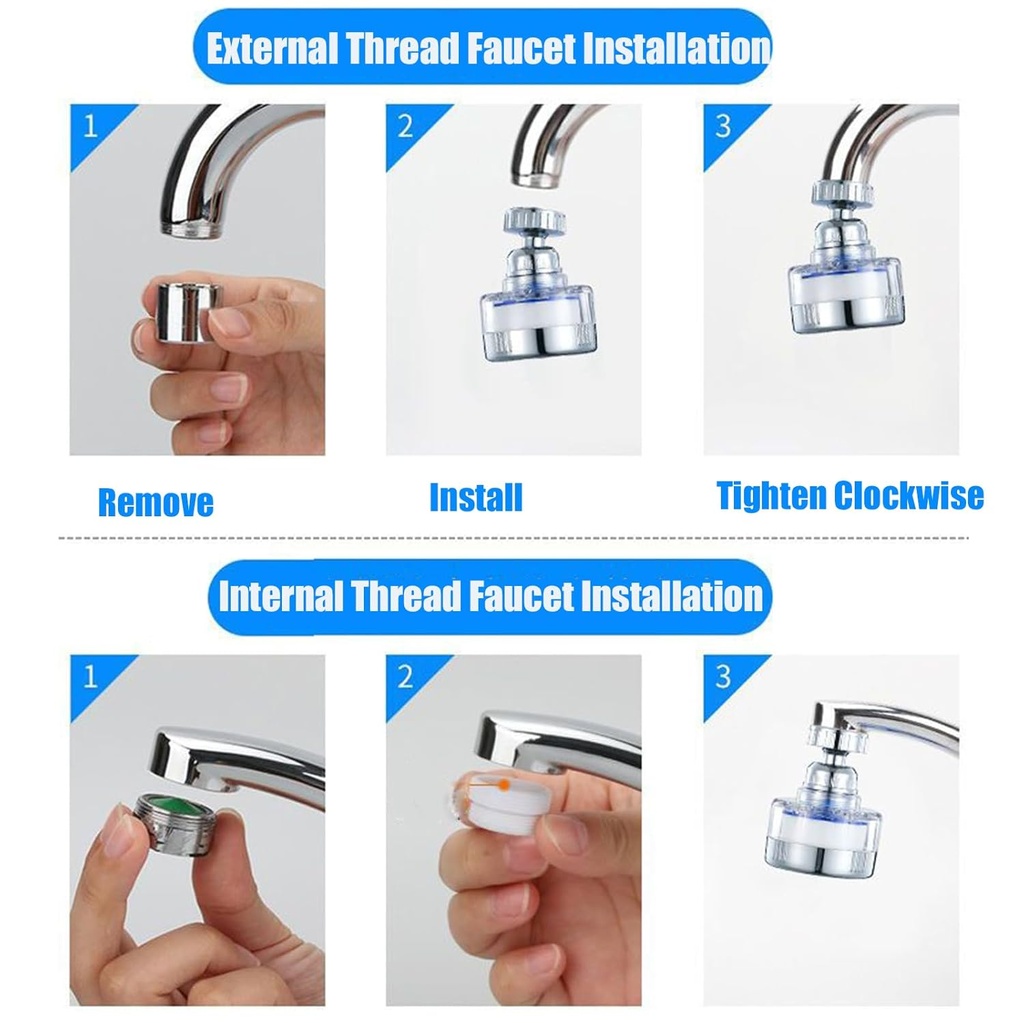 External Thread Faucet Installation

1

2

3

Remove

Install

Tighten Clockwise

Internal Thread Faucet Installation

1

2

3