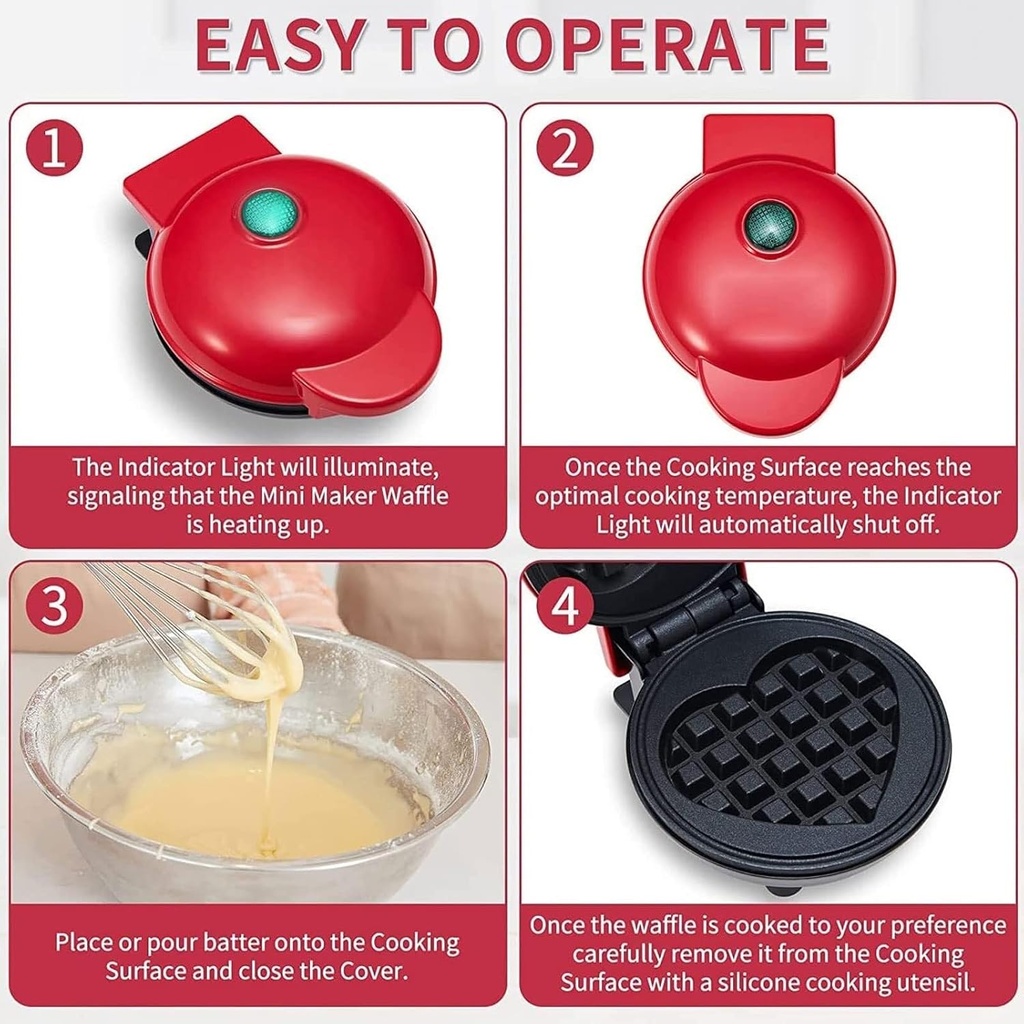 EASY TO OPERATE

1

The Indicator Light will illuminate, signaling that the Mini Maker Waffle is heating up.

2

Once the Cooking Surface reaches the optimal cooking temperature, the Indicator Light will automatically shut off.

3

Place or pour batter onto the Cooking Surface and close the Cover.

4

Once the waffle is cooked to your preference carefully remove it from the Cooking Surface with a silicone cooking utensil.