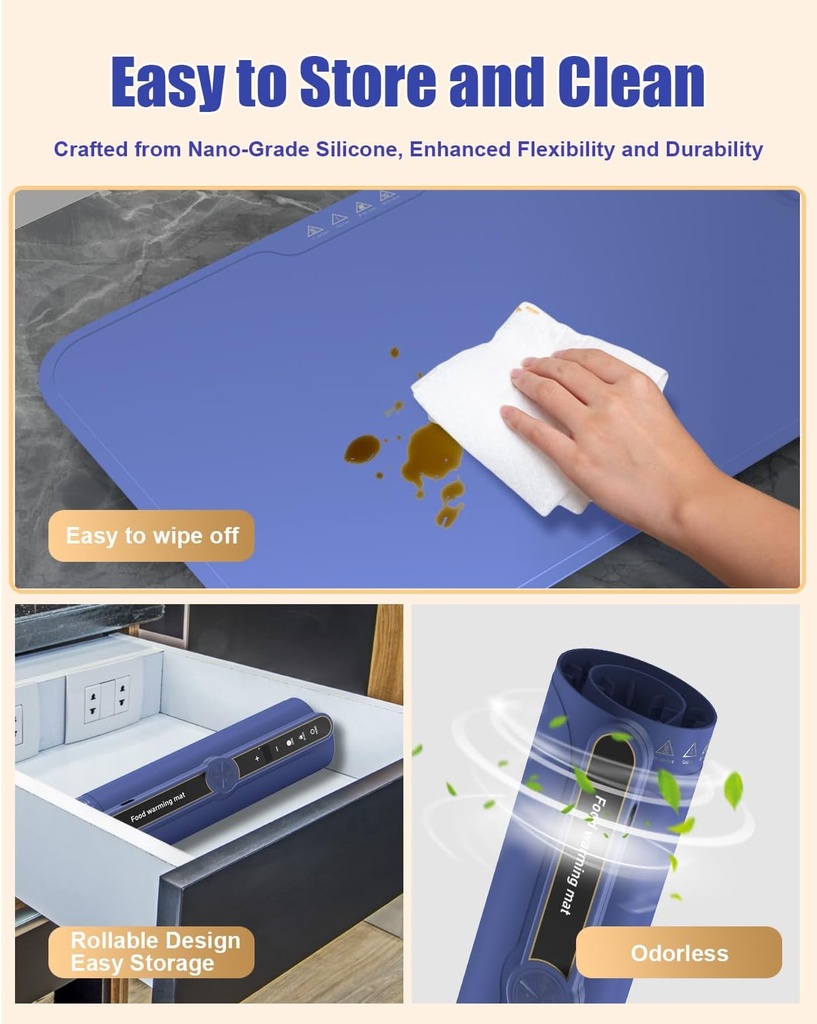 Easy to Store and Clean

Crafted from Nano-Grade Silicone, Enhanced Flexibility and Durability

Easy to wipe off

Food warming mat

Rollable Design
Easy Storage

Food warming mat

Odorless