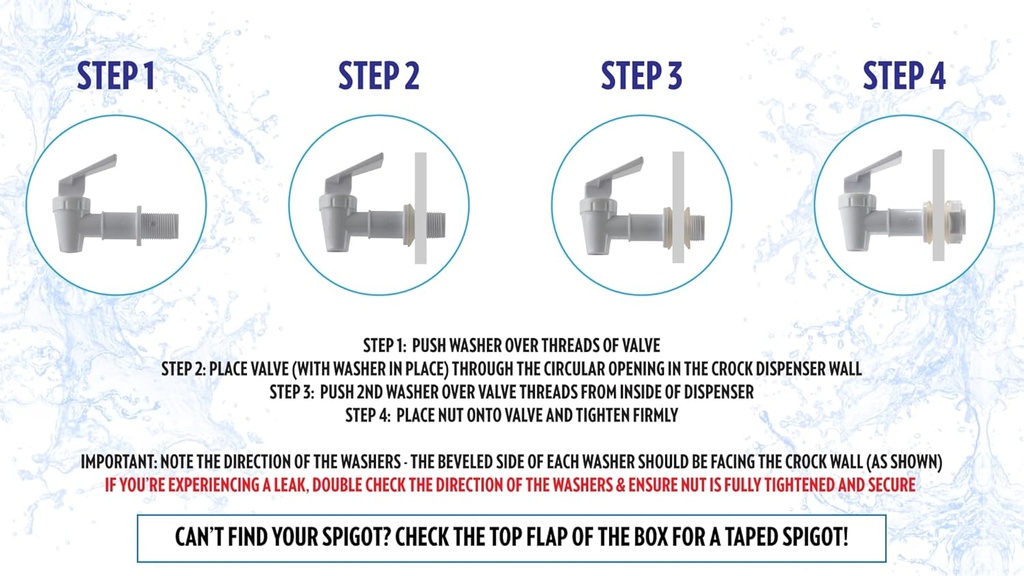 STEP 1

STEP 2

STEP 3

STEP 4

STEP 1: PUSH WASHER OVER THREADS OF VALVE
STEP 2: PLACE VALVE (WITH WASHER IN PLACE) THROUGH THE CIRCULAR OPENING IN THE CROCK DISPENSER WALL
STEP 3: PUSH 2ND WASHER OVER VALVE THREADS FROM INSIDE OF DISPENSER
STEP 4: PLACE NUT ONTO VALVE AND TIGHTEN FIRMLY

IMPORTANT: NOTE THE DIRECTION OF THE WASHERS - THE BEVELED SIDE OF EACH WASHER SHOULD BE FACING THE CROCK WALL (AS SHOWN)
IF YOU'RE EXPERIENCING A LEAK, DOUBLE CHECK THE DIRECTION OF THE WASHERS & ENSURE NUT IS FULLY TIGHTENED AND SECURE

CAN'T FIND YOUR SPIGOT? CHECK THE TOP FLAP OF THE BOX FOR A TAPED SPIGOT!