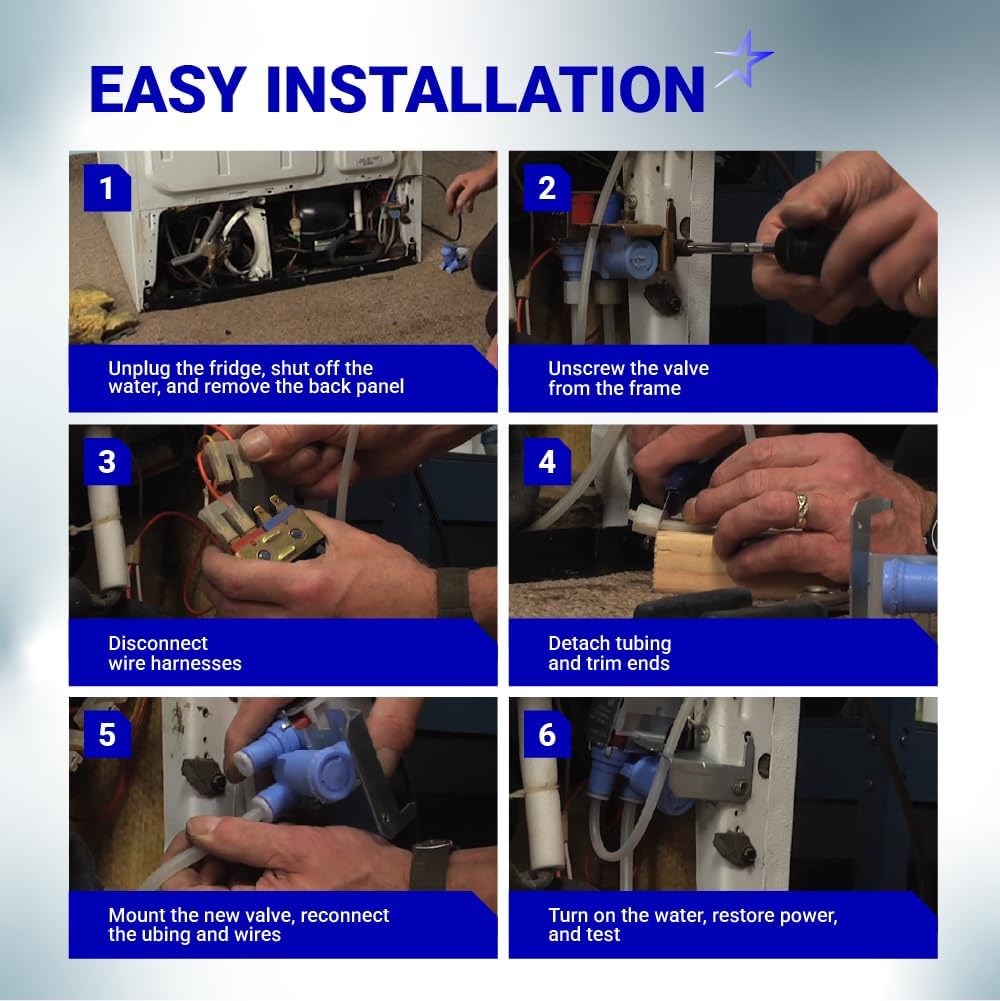 EASY INSTALLATION

1

Unplug the fridge, shut off the water, and remove the back panel

2

Unscrew the valve from the frame

3

Disconnect wire harnesses

4

Detach tubing and trim ends

5

Mount the new valve, reconnect the ubing and wires

6

Turn on the water, restore power, and test