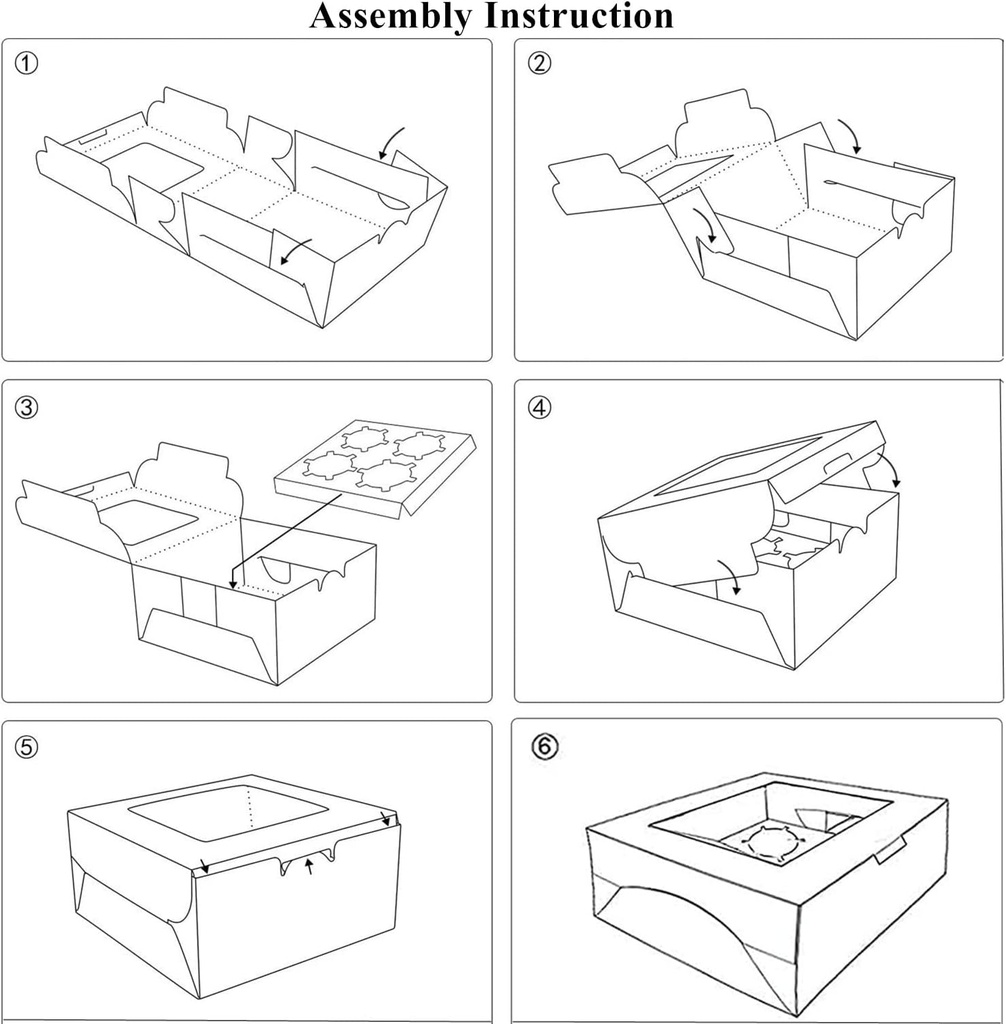 Assembly Instruction

①

②

③

④

⑤

⑥