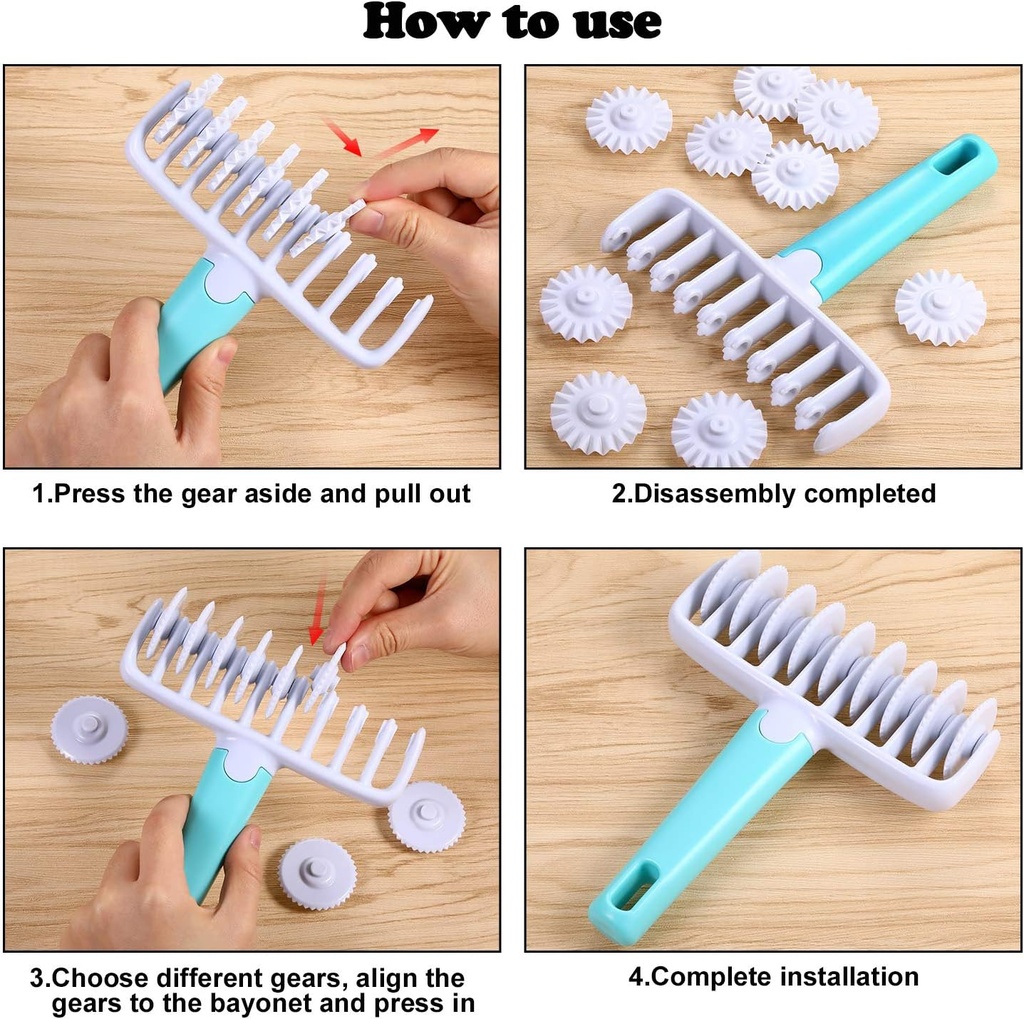 How to use

1.Press the gear aside and pull out

2.Disassembly completed

3.Choose different gears, align the gears to the bayonet and press in

4.Complete installation