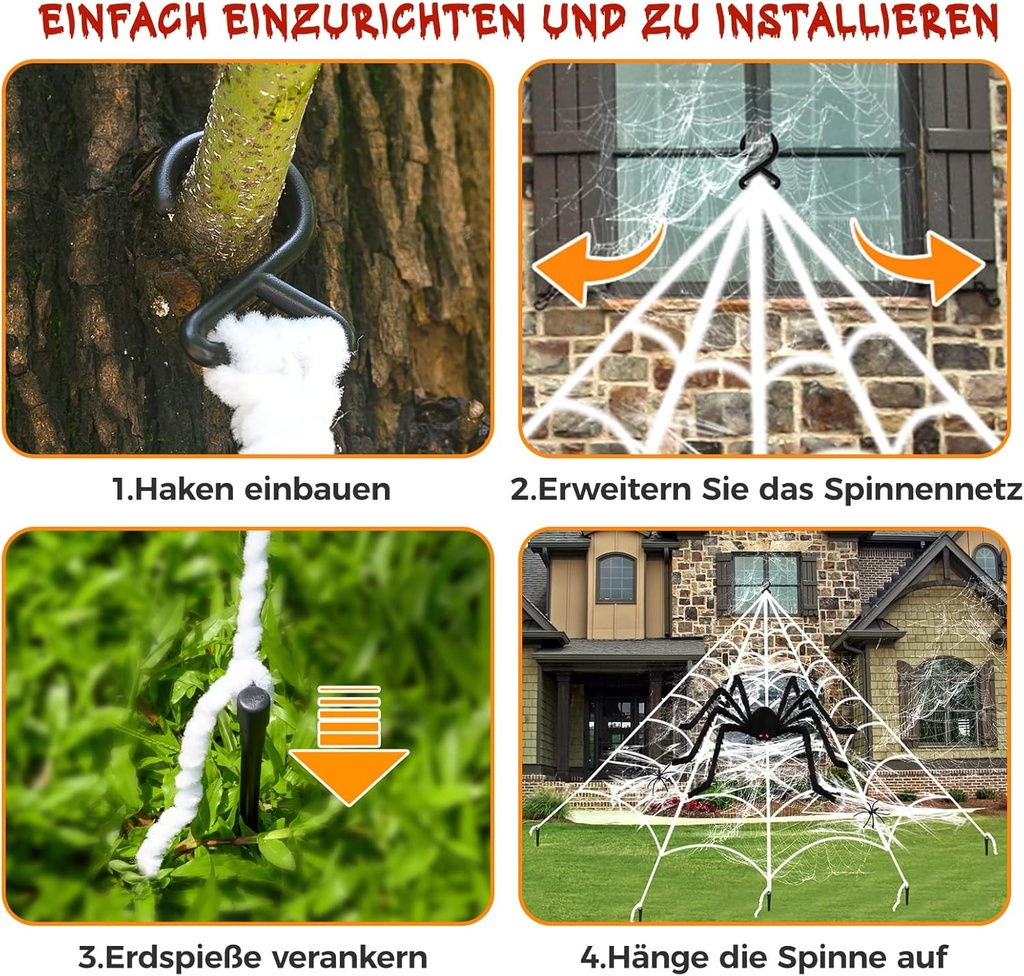 EINFACH EINZURICHTEN UND ZU INSTALLIEREN

1.Haken einbauen

2.Erweitern Sie das Spinnennetz

3.Erdspieße verankern

4.Hänge die Spinne auf