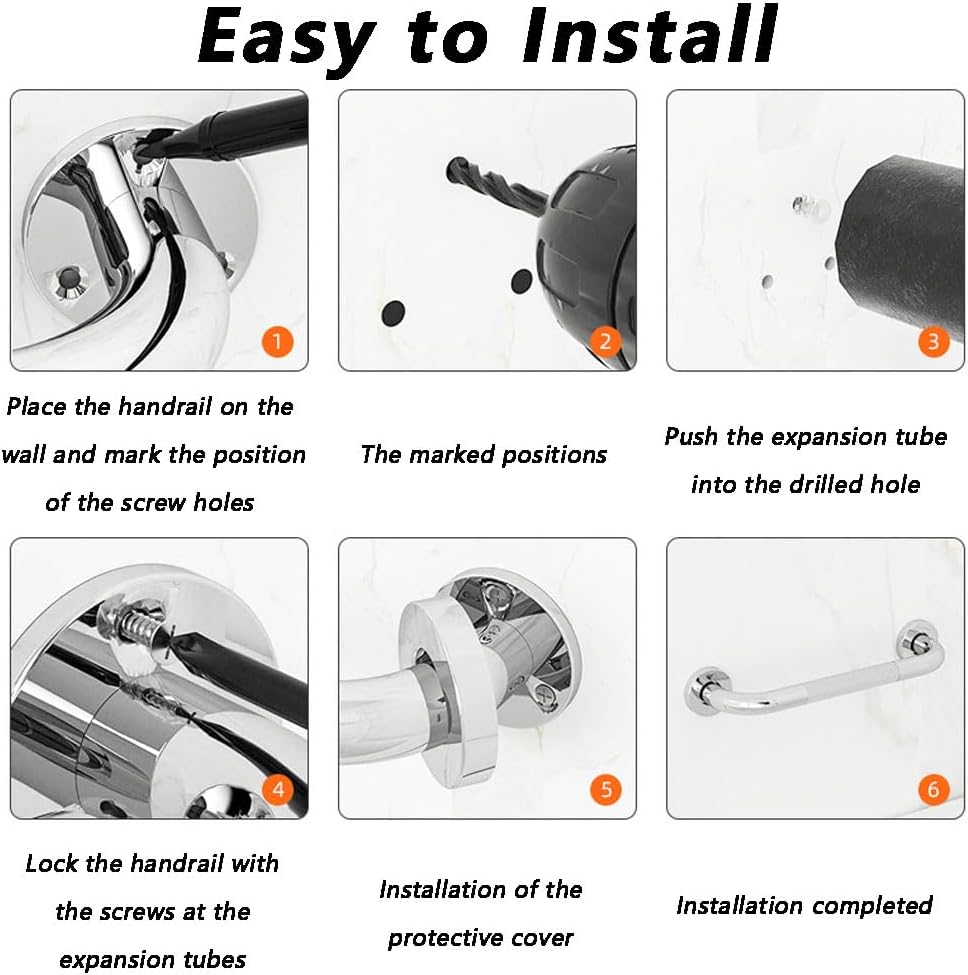 Easy to Install

1

Place the handrail on the wall and mark the position of the screw holes

2

The marked positions

3

Push the expansion tube into the drilled hole

4

Lock the handrail with the screws at the expansion tubes

5

Installation of the protective cover

6

Installation completed