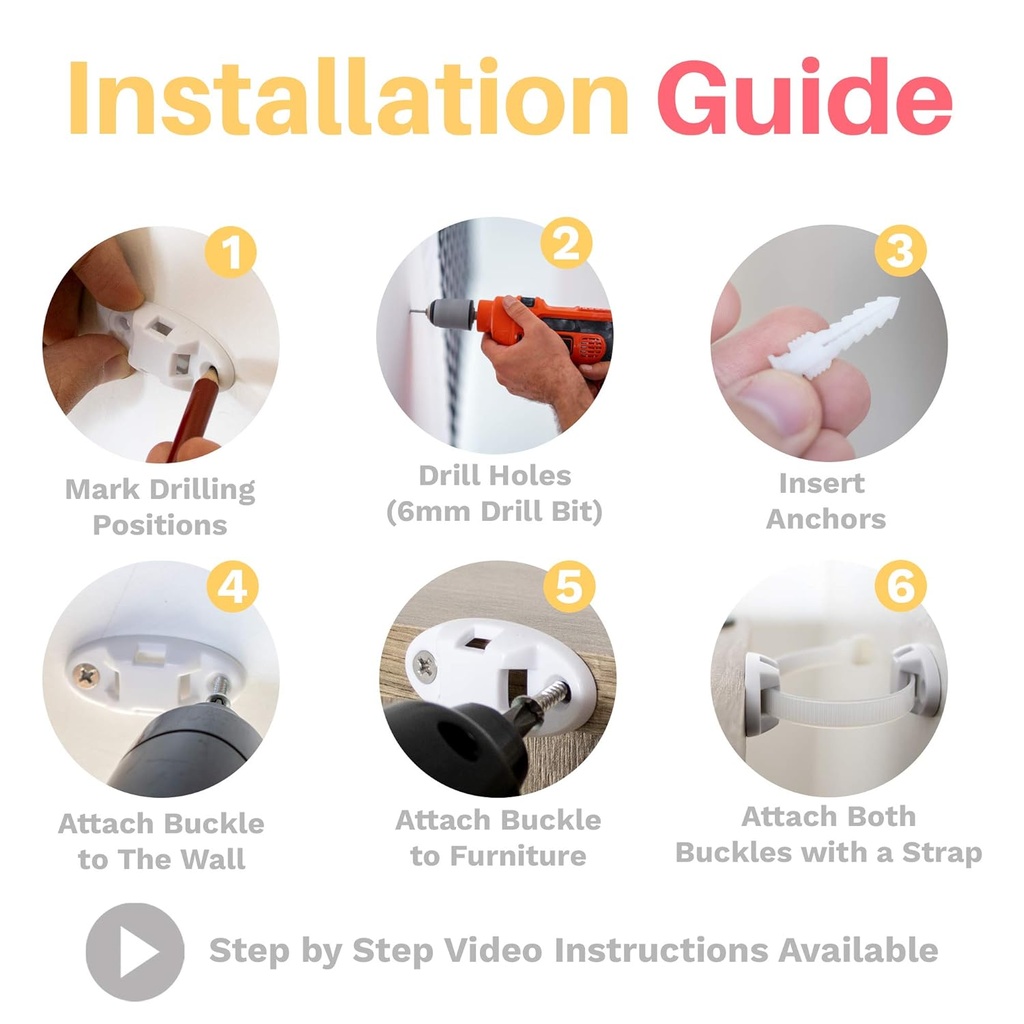 Installation Guide

1
Mark Drilling Positions

2
Drill Holes (6mm Drill Bit)

3
Insert Anchors

4
Attach Buckle to The Wall

5
Attach Buckle to Furniture

6
Attach Both Buckles with a Strap

Step by Step Video Instructions Available