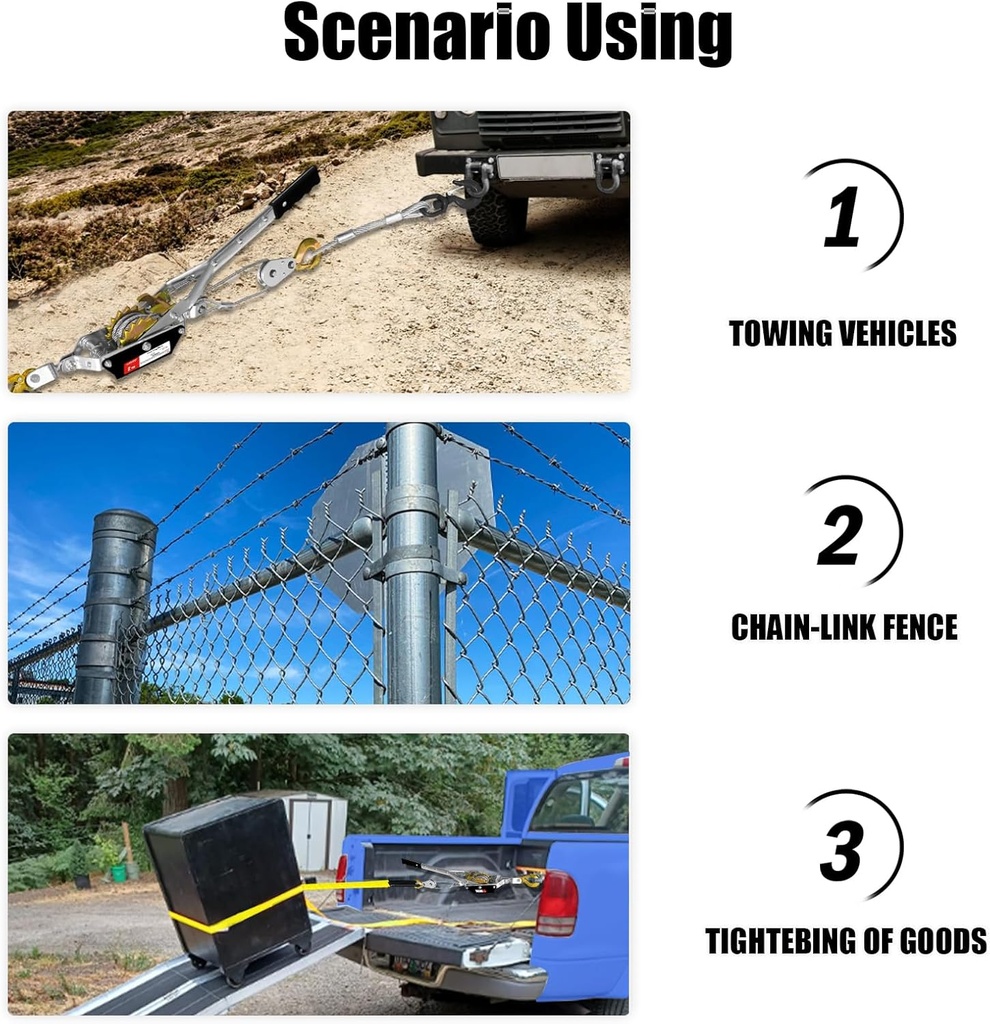 Scenario Using

1

TOWING VEHICLES

2

CHAIN-LINK FENCE

3

TIGHTEBING OF GOODS